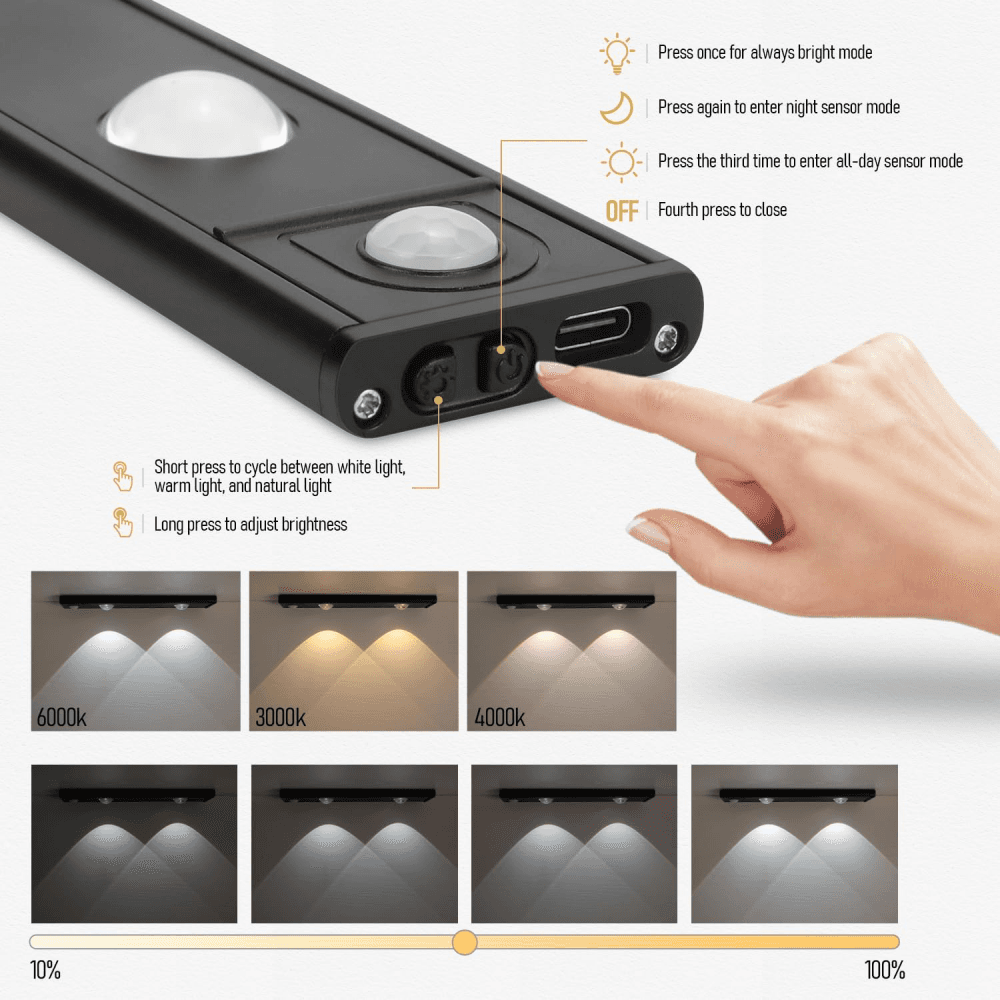 Press once for always bright mode

Press again to enter night sensor mode

Press the third time to enter all-day sensor mode

OFF Fourth press to close

Short press to cycle between white light, warm light, and natural light

Long press to adjust brightness

6000k

3000k

4000k

10%

100%