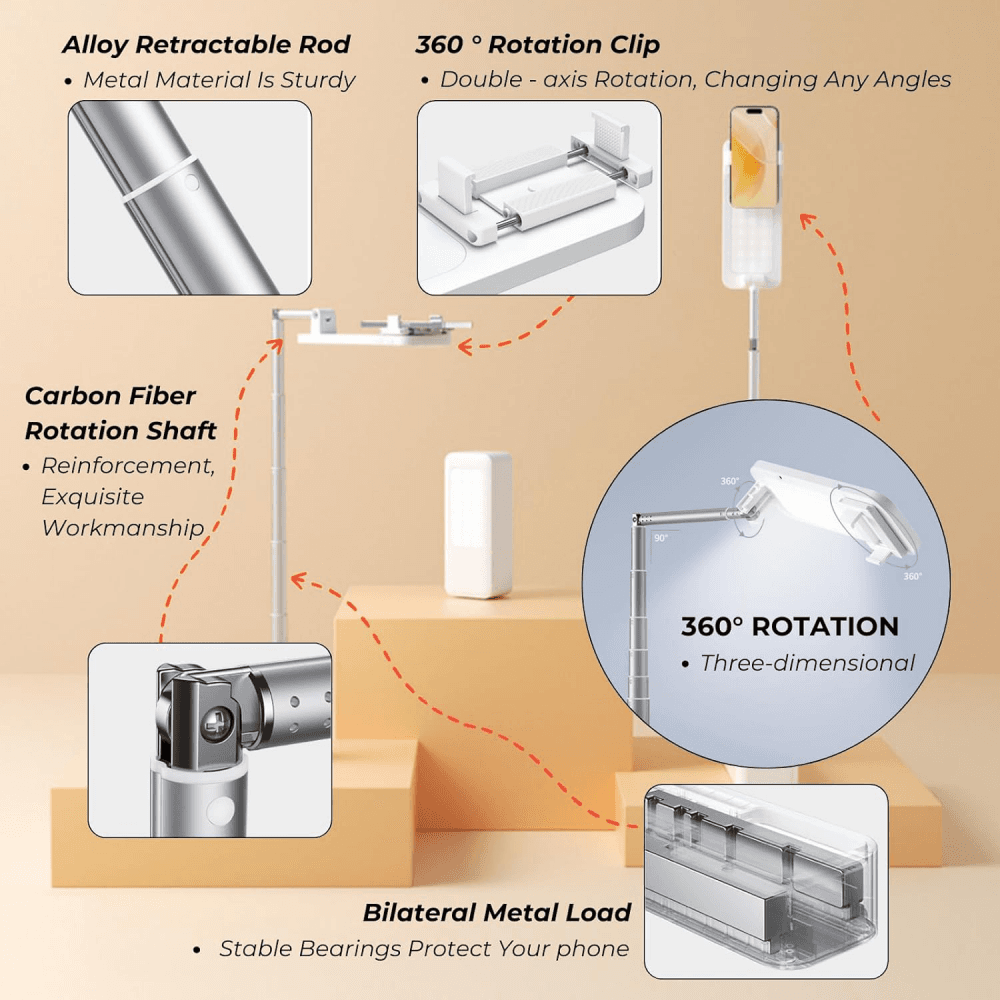 Alloy Retractable Rod
• Metal Material Is Sturdy

360 ° Rotation Clip
• Double - axis Rotation, Changing Any Angles

Carbon Fiber Rotation Shaft
• Reinforcement, Exquisite Workmanship

360°

90°

360°

360° ROTATION
• Three-dimensional

Bilateral Metal Load
• Stable Bearings Protect Your phone