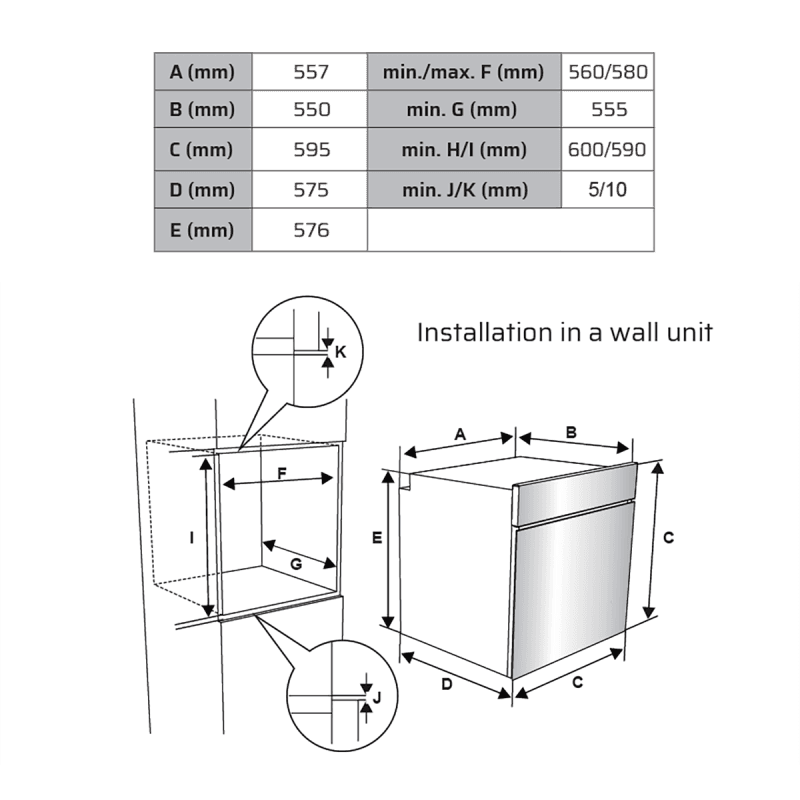 | A (mm) | 557 | min./max. F (mm) | 560/580 |
|---|---|---|---|
| B (mm) | 550 | min. G (mm) | 555 |
| C (mm) | 595 | min. H/I (mm) | 600/590 |
| D (mm) | 575 | min. J/K (mm) | 5/10 |
| E (mm) | 576 | | |

Installation in a wall unit

K
F
I
G
J
A
B
E
C
D
C