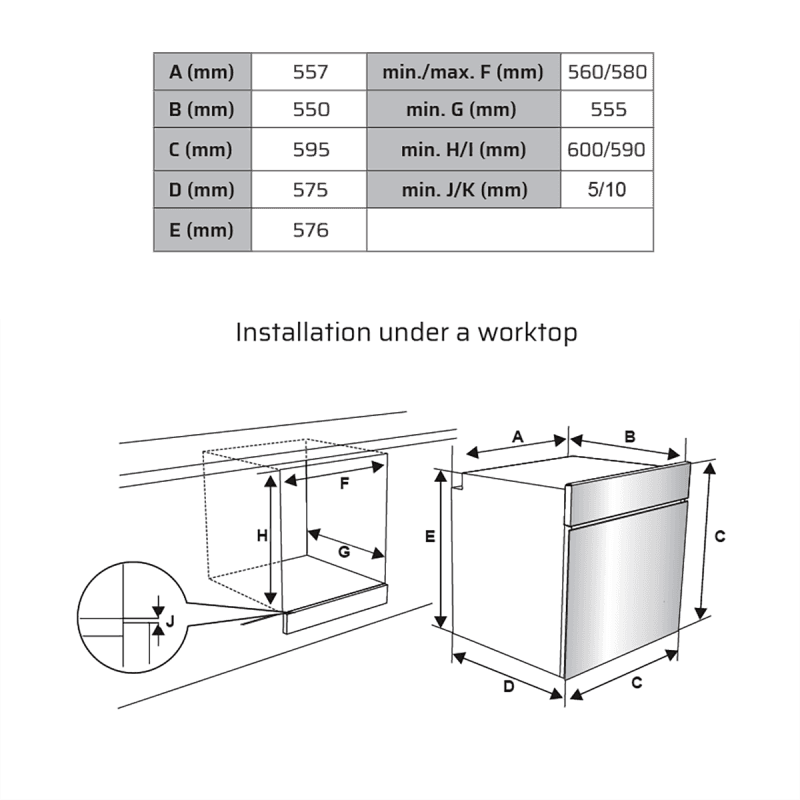 | A (mm) | 557 | min./max. F (mm) | 560/580 |
|---|---|---|---|
| B (mm) | 550 | min. G (mm) | 555 |
| C (mm) | 595 | min. H/I (mm) | 600/590 |
| D (mm) | 575 | min. J/K (mm) | 5/10 |
| E (mm) | 576 | | |

Installation under a worktop

F
H
G
J
A
B
E
C
D
C