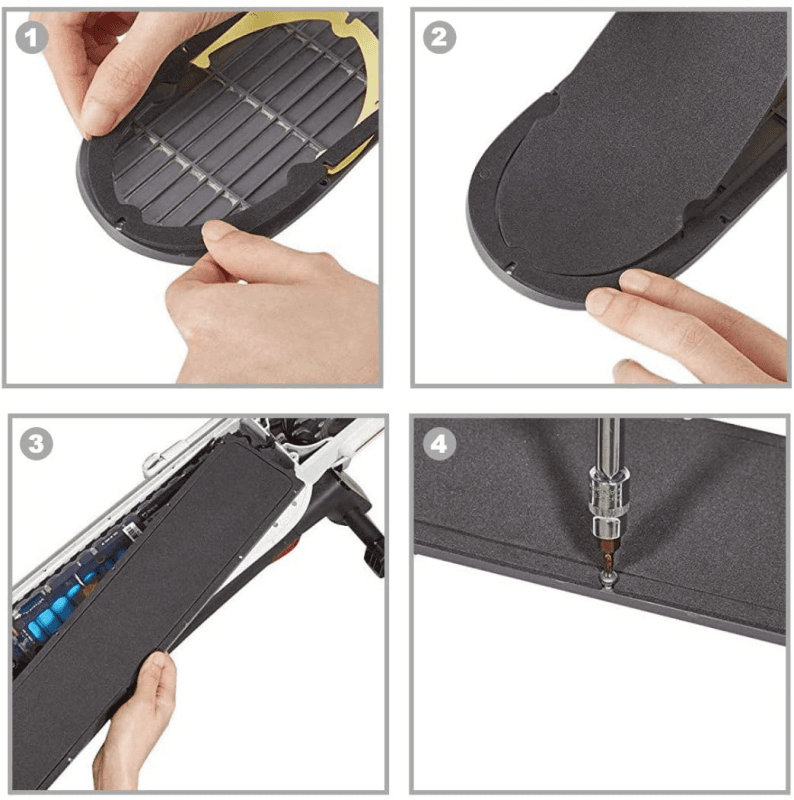 1

2

3

4