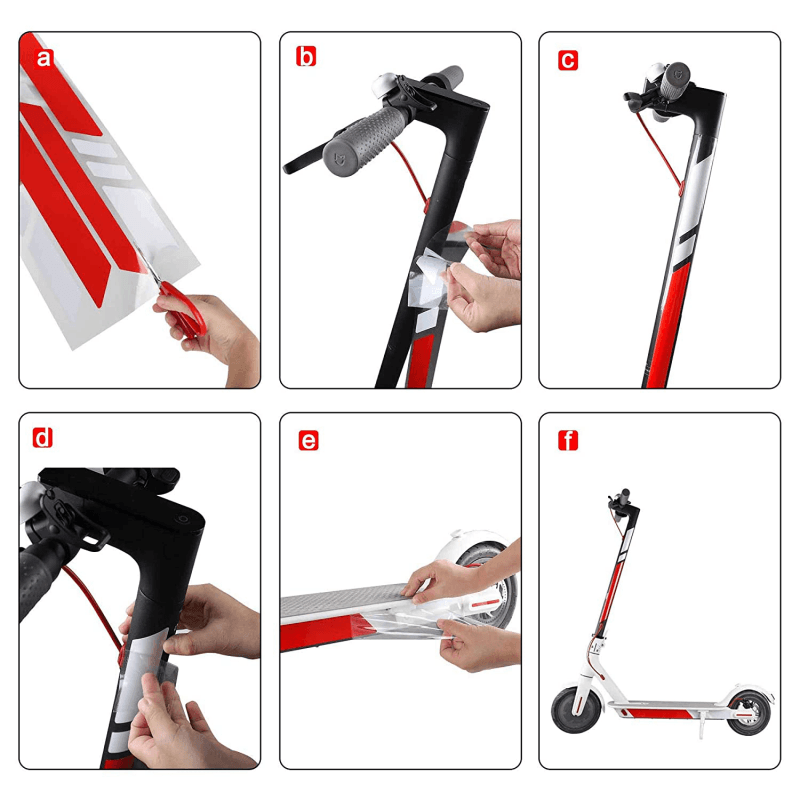 a

b

c

d

e

f