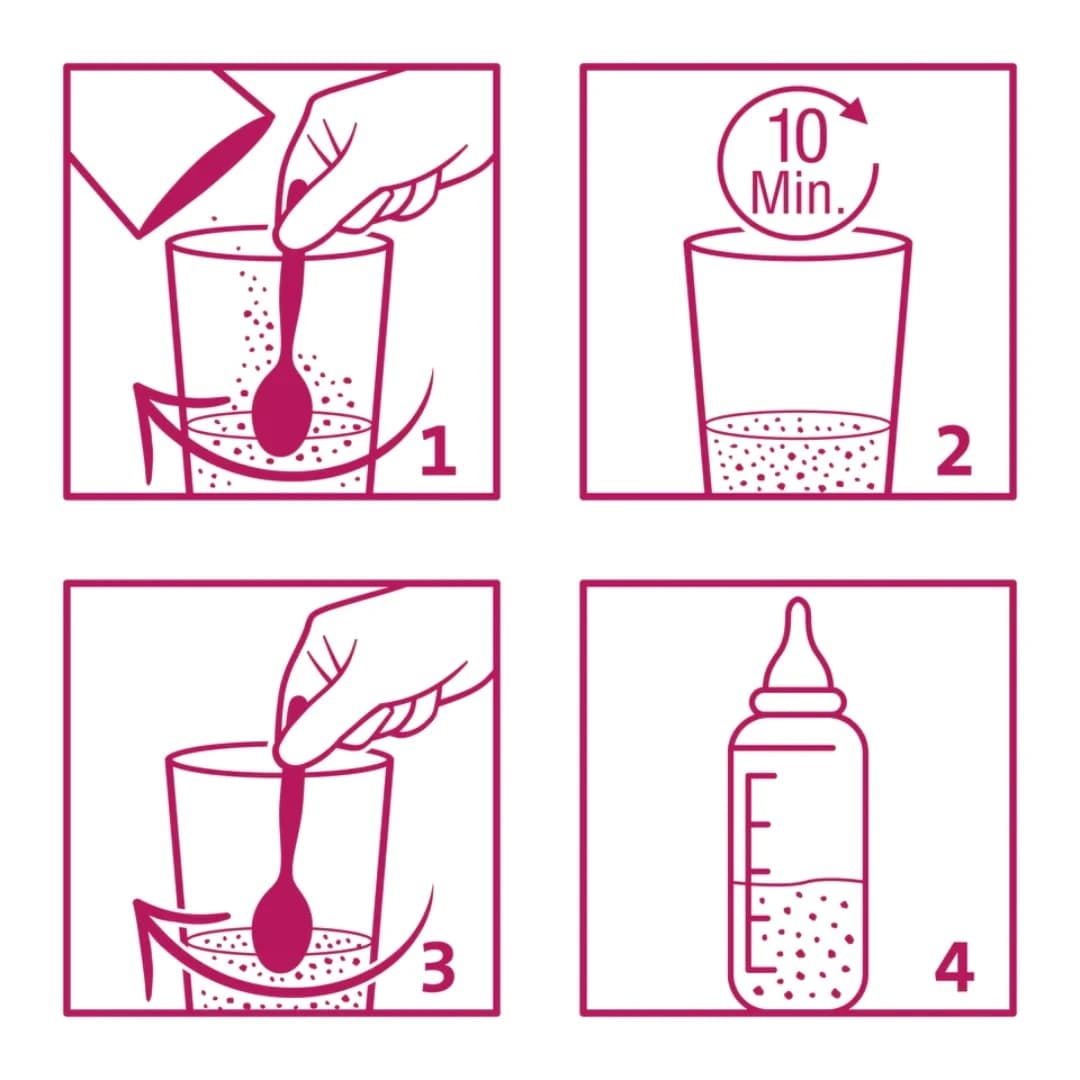 1

10 Min.

2

3

4