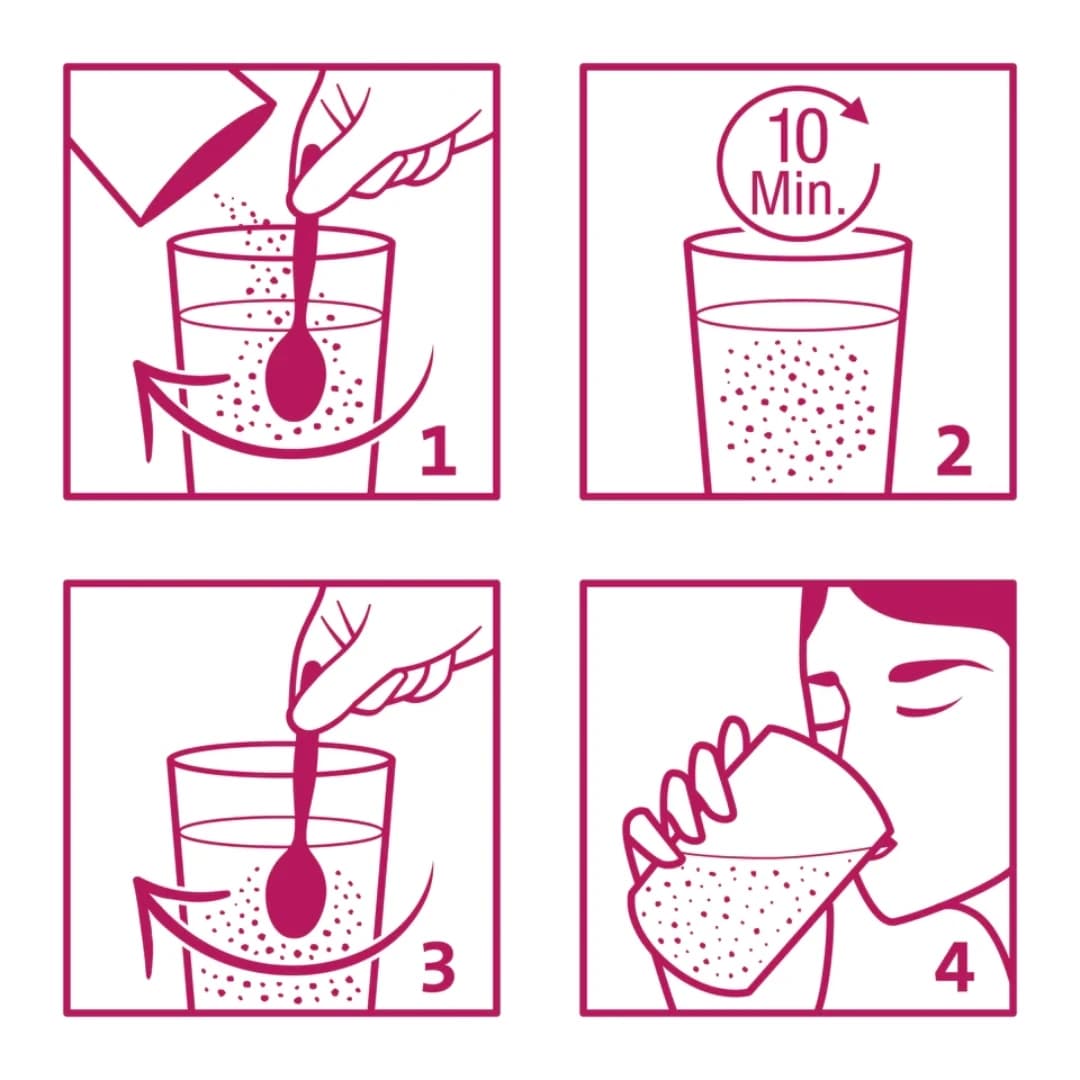 1

10
Min.

2

3

4