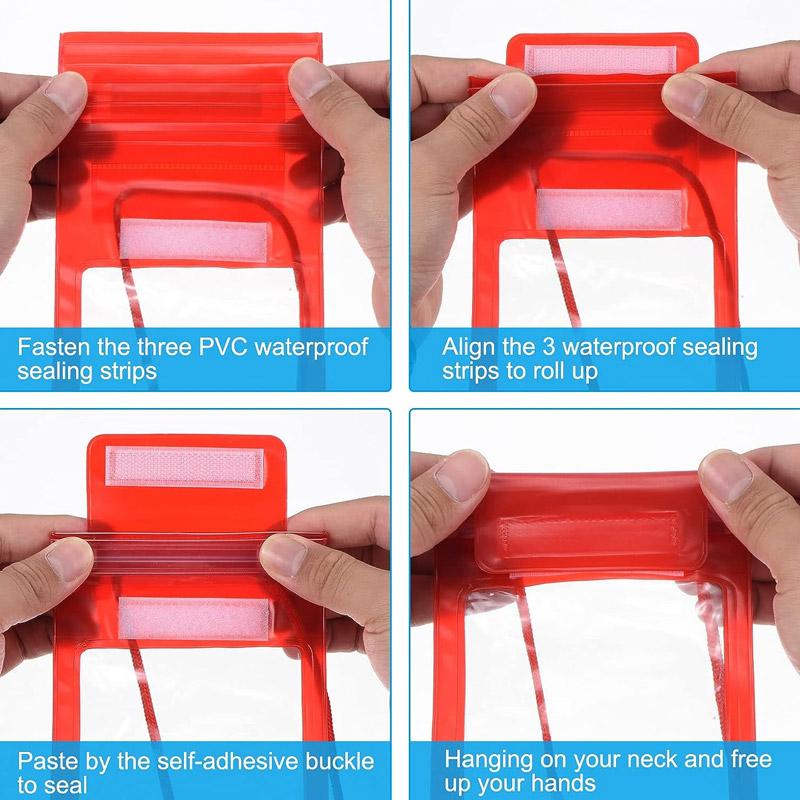 Fasten the three PVC waterproof sealing strips

Align the 3 waterproof sealing strips to roll up

Paste by the self-adhesive buckle to seal

Hanging on your neck and free up your hands