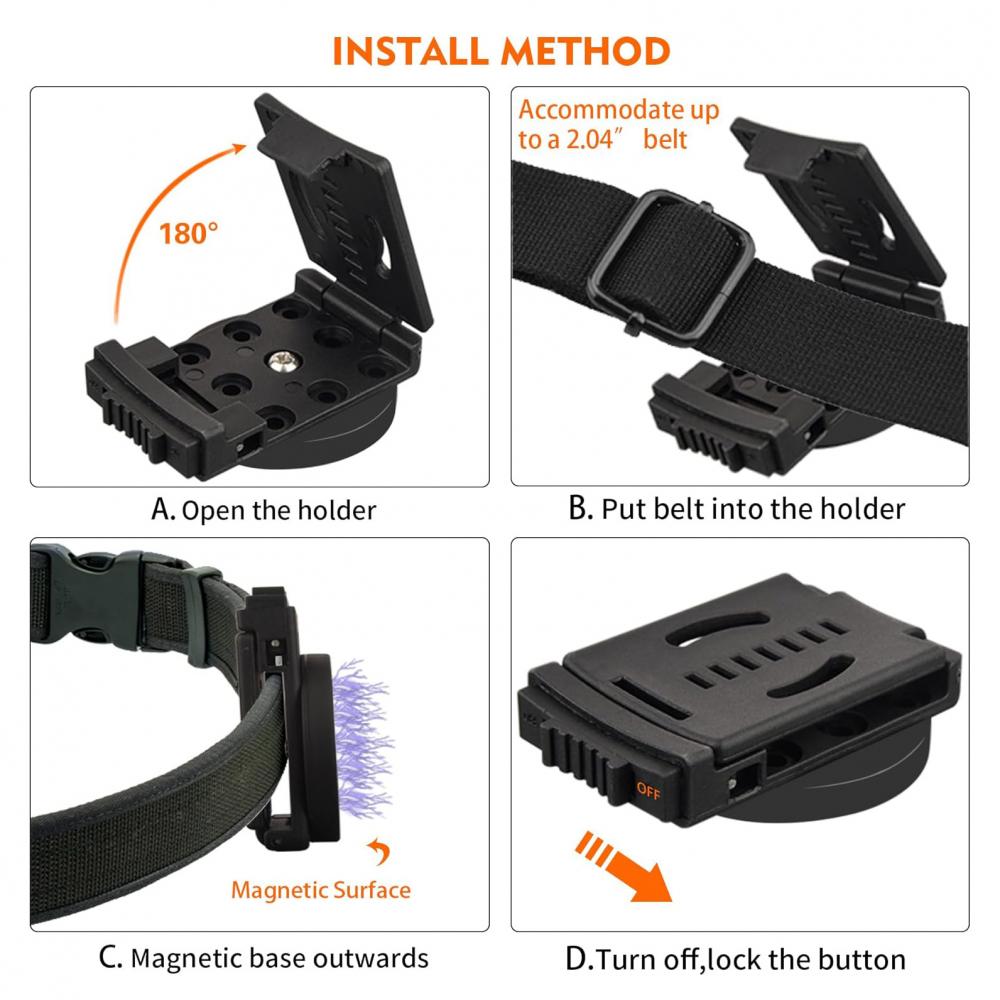 INSTALL METHOD

180°

A. Open the holder

Accommodate up to a 2.04″ belt

B. Put belt into the holder

Magnetic Surface

C. Magnetic base outwards

OFF

D.Turn off,lock the button