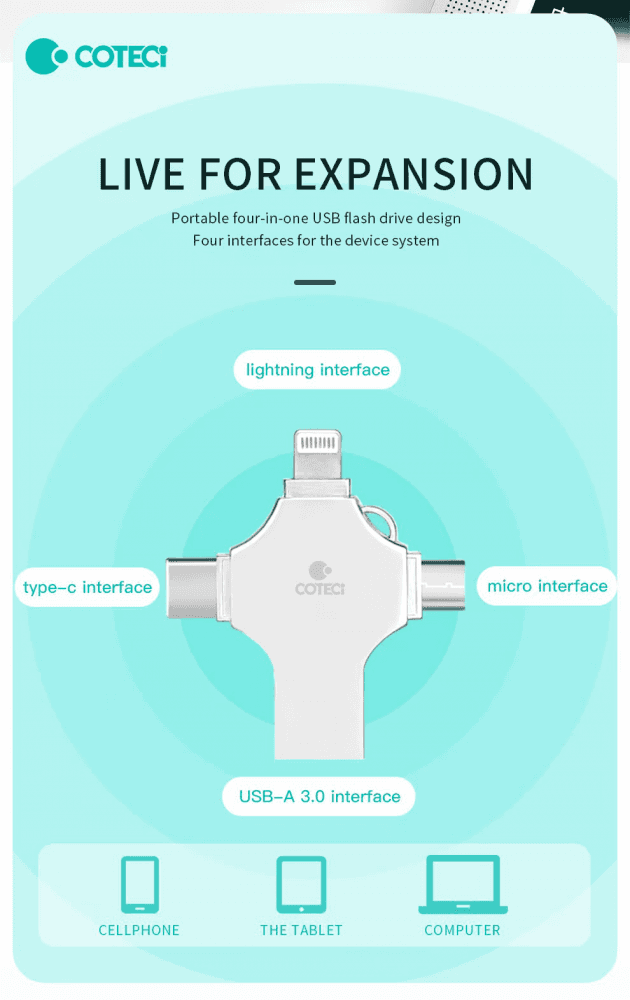 COTECi

LIVE FOR EXPANSION

Portable four-in-one USB flash drive design
Four interfaces for the device system

lightning interface

type-c interface

COTECi

micro interface

USB-A 3.0 interface

CELLPHONE

THE TABLET

COMPUTER