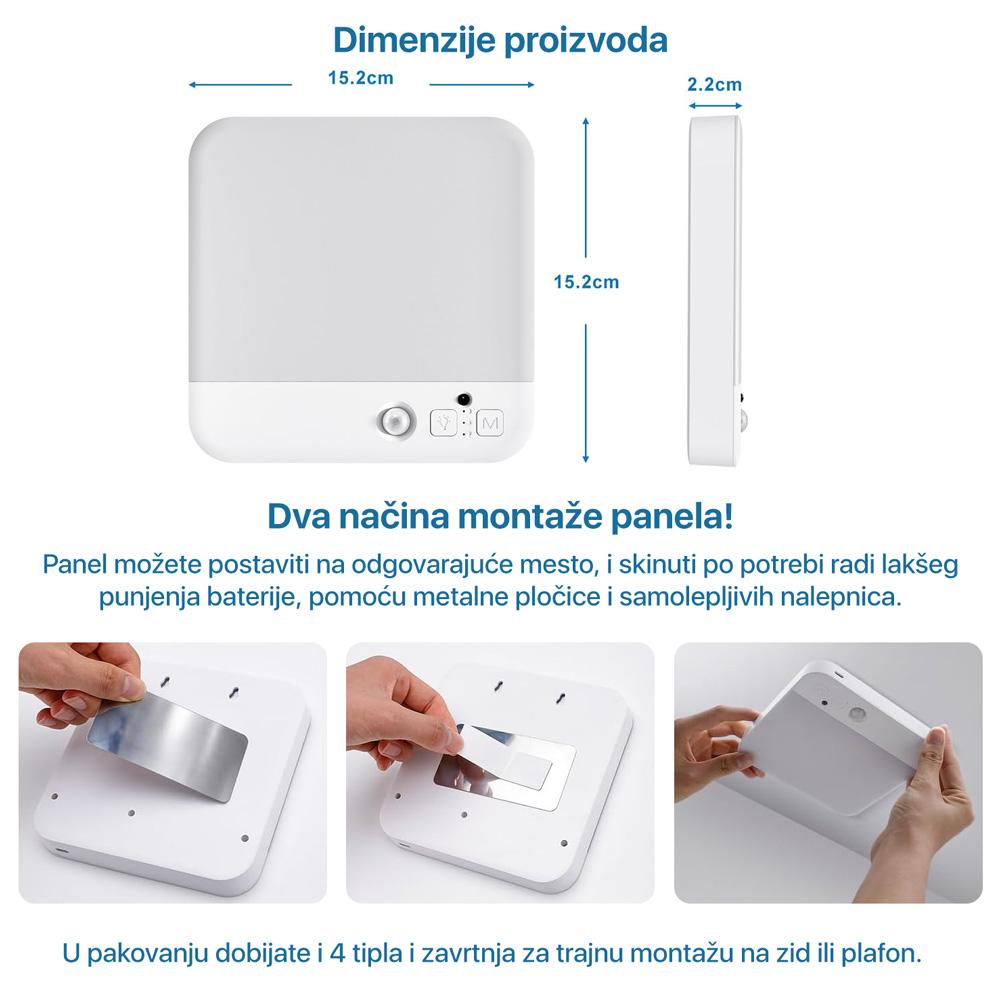 Dimenzije proizvoda

15.2cm

2.2cm

15.2cm

M

Dva načina montaže panela!

Panel možete postaviti na odgovarajuće mesto, i skinuti po potrebi radi lakšeg punjenja baterije, pomoću metalne pločice i samolepljivih nalepnica.

U pakovanju dobijate i 4 tipla i zavrtnja za trajnu montažu na zid ili plafon.