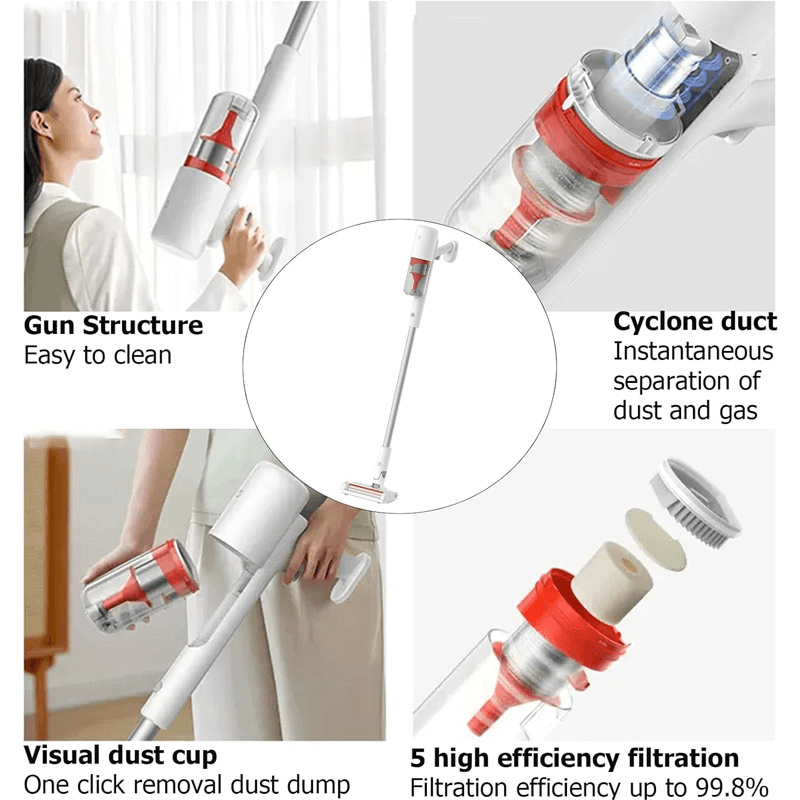 Gun Structure
Easy to clean

Cyclone duct
Instantaneous separation of dust and gas

Visual dust cup
One click removal dust dump

5 high efficiency filtration
Filtration efficiency up to 99.8%