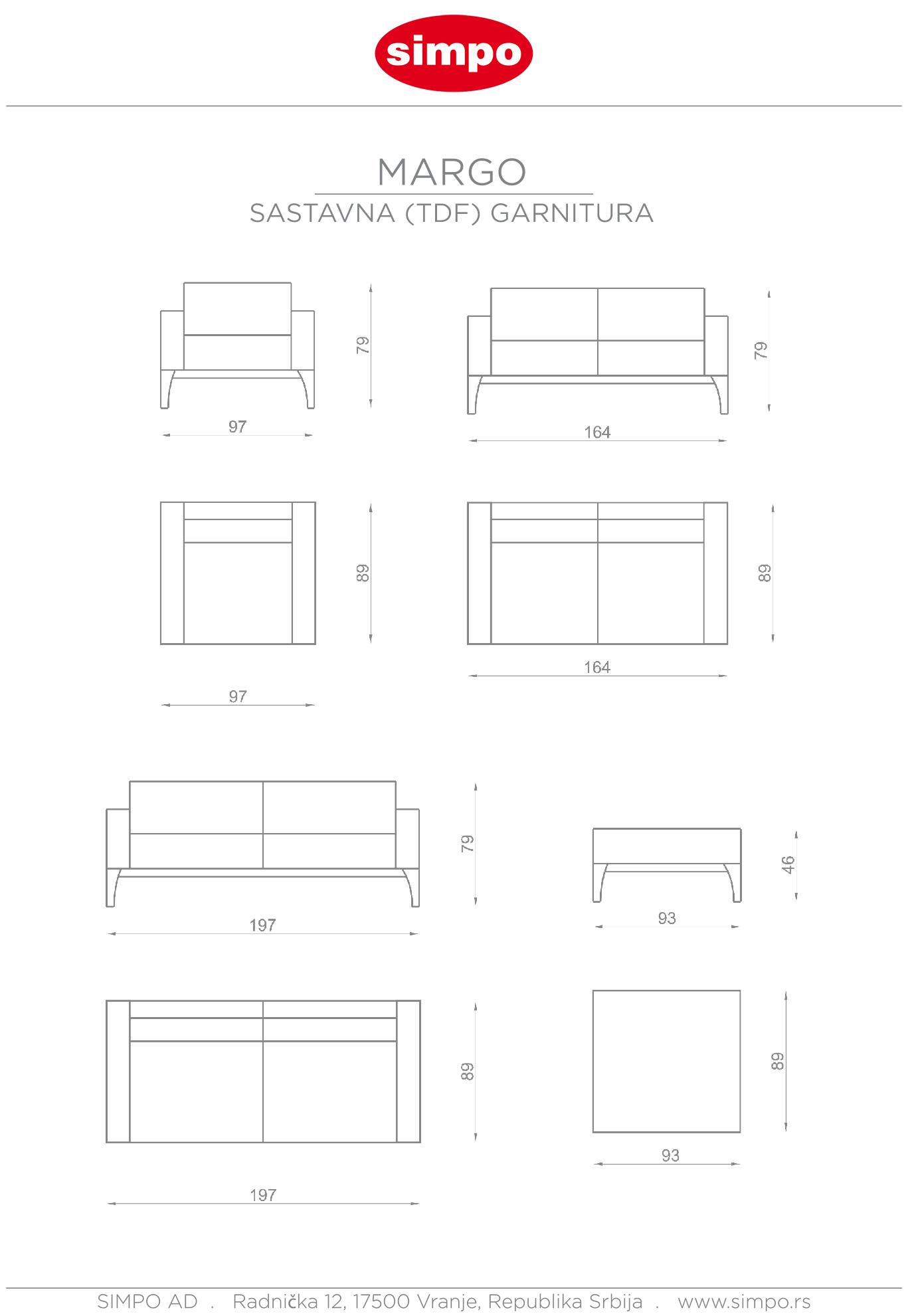 simpo

MARGO

SASTAVNA (TDF) GARNITURA

79

97

79

164

89

97

89

164

79

197

46

93

89

197

89

93

SIMPO AD . Radnička 12, 17500 Vranje, Republika Srbija . www.simpo.rs