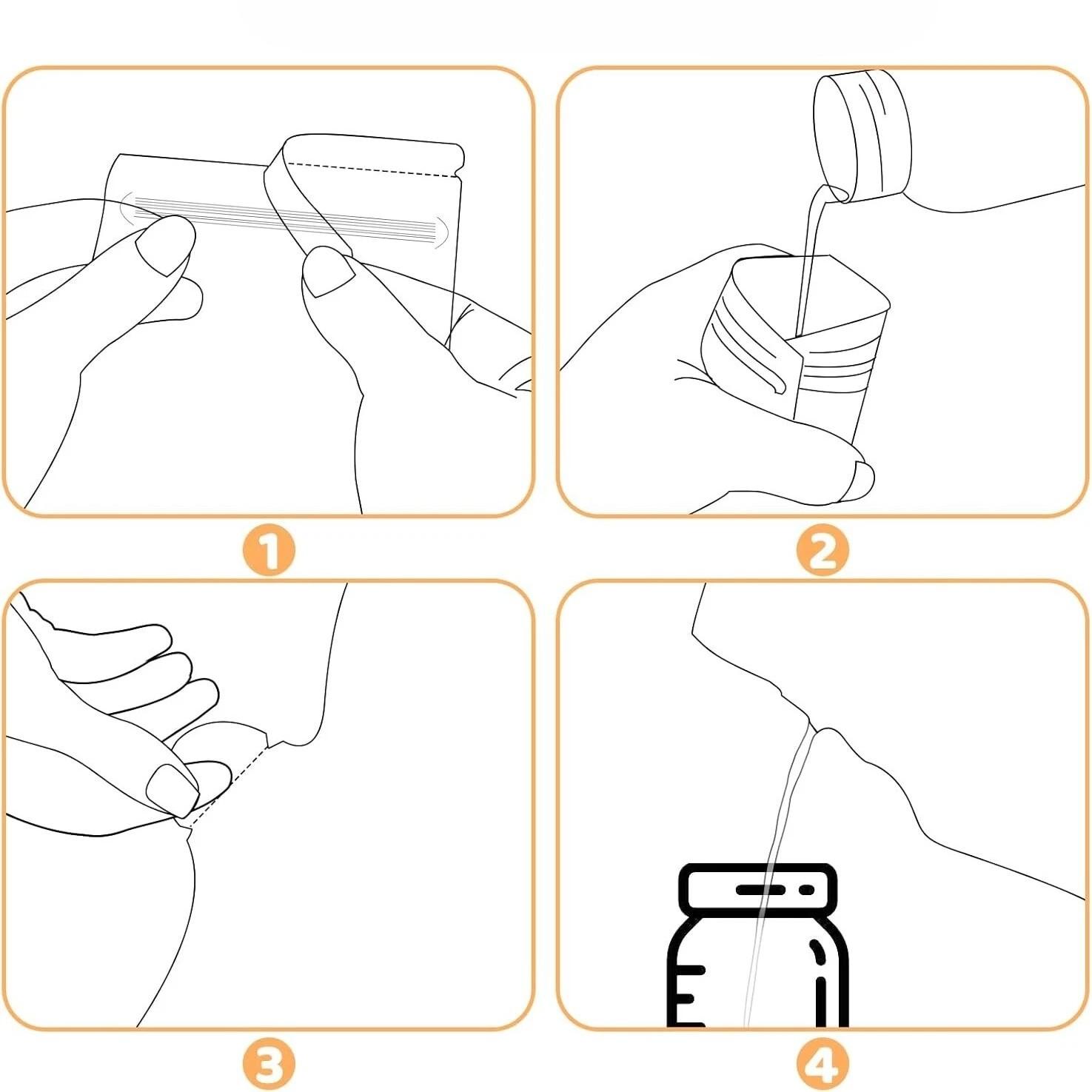 1

2

3

4