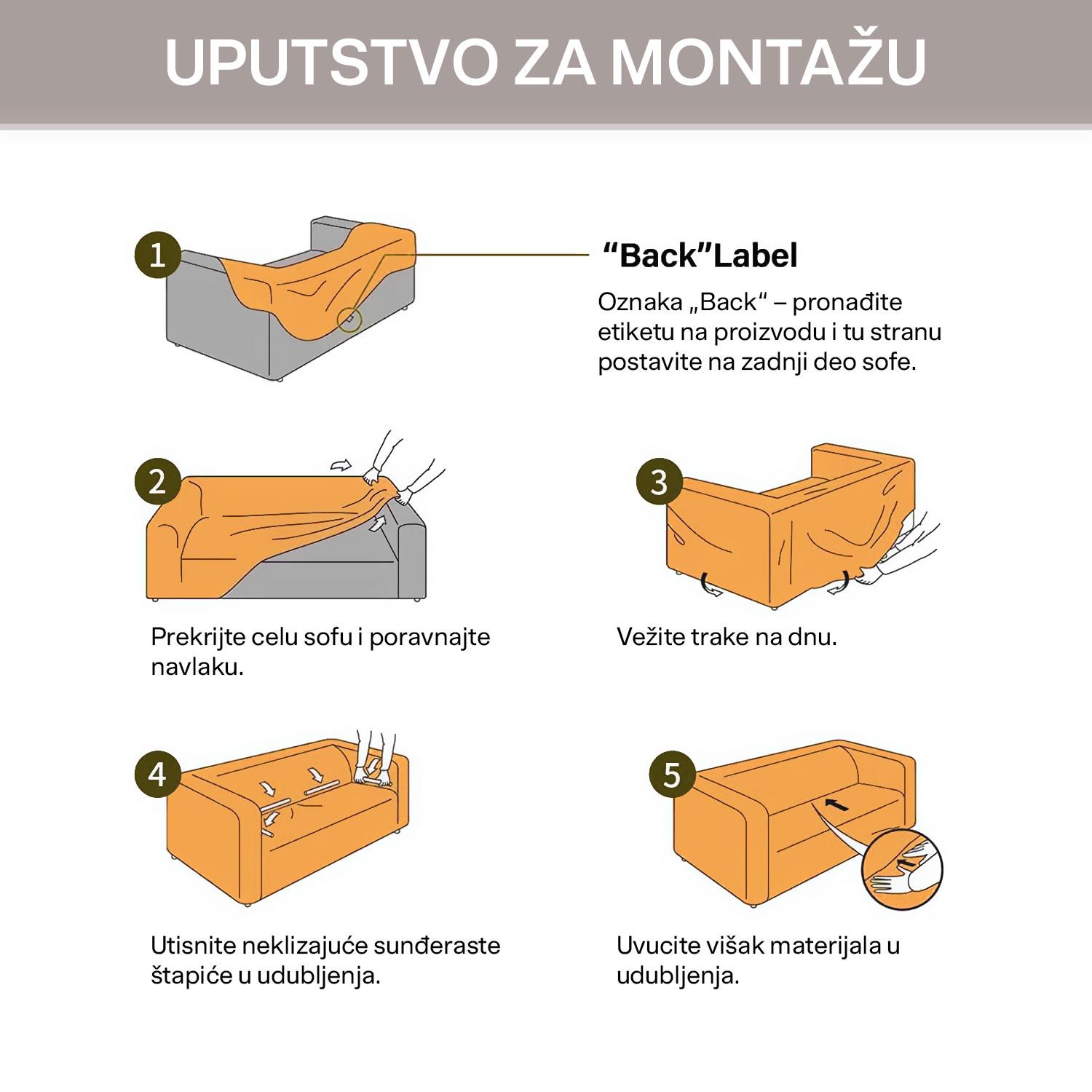 UPUTSTVO ZA MONTAŽU

1

“Back”Label

Oznaka „Back“ – pronađite etiketu na proizvodu i tu stranu postavite na zadnji deo sofe.

2

Prekrijte celu sofu i poravnajte navlaku.

3

Vežite trake na dnu.

4

Utisnite neklizajuće sunđeraste štapiće u udubljenja.

5

Uvucite višak materijala u udubljenja.