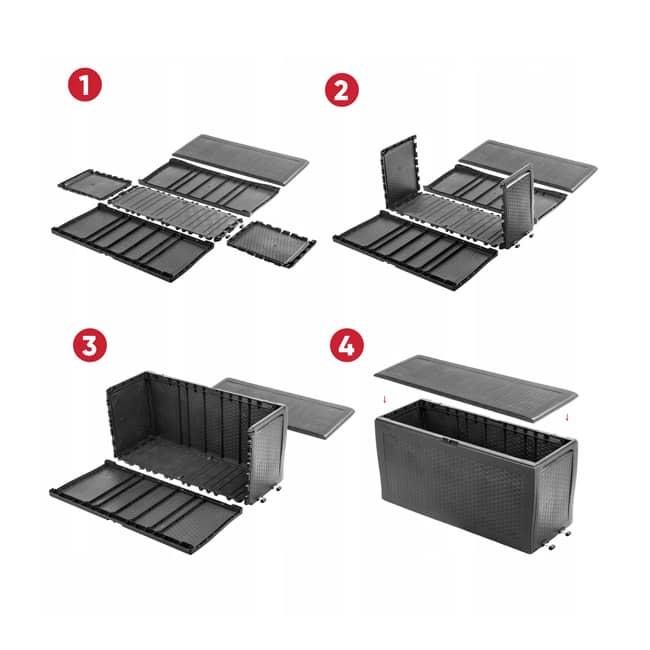 1

2

3

4