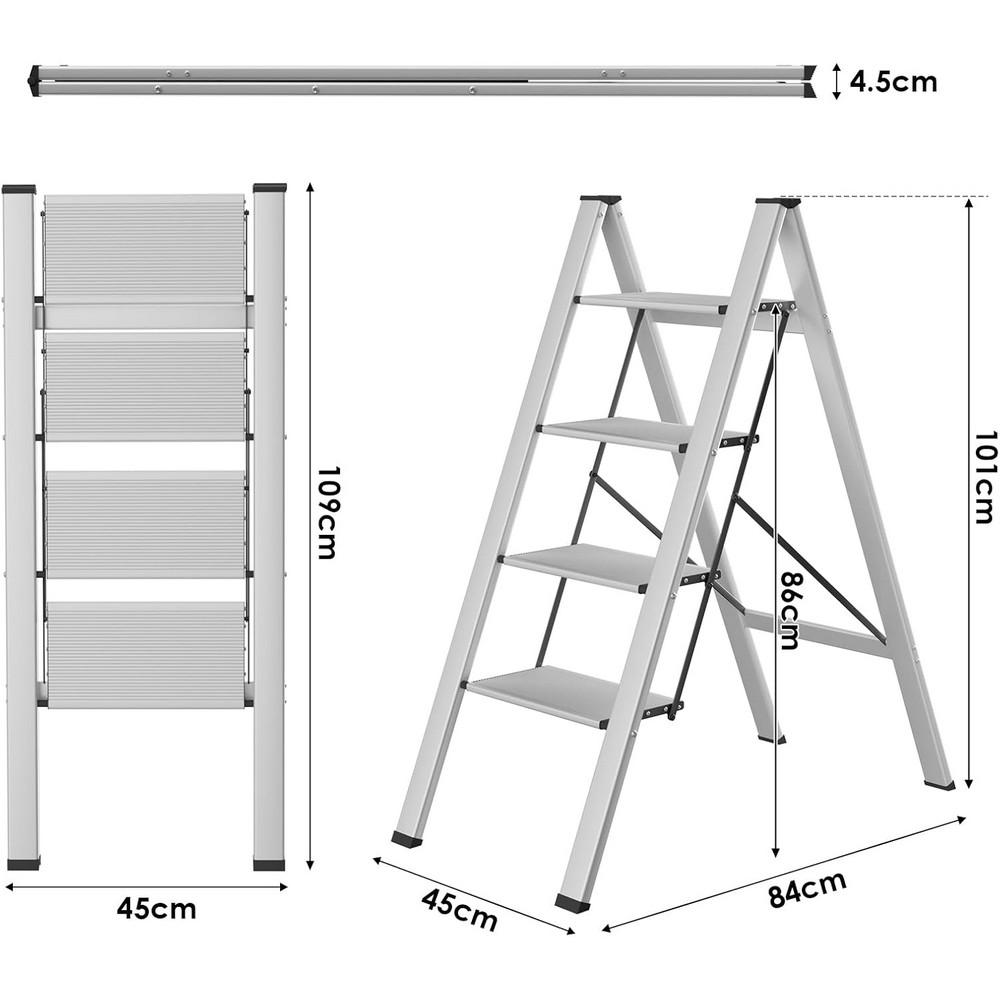 4.5cm

109cm

45cm

101cm

86cm

45cm

84cm