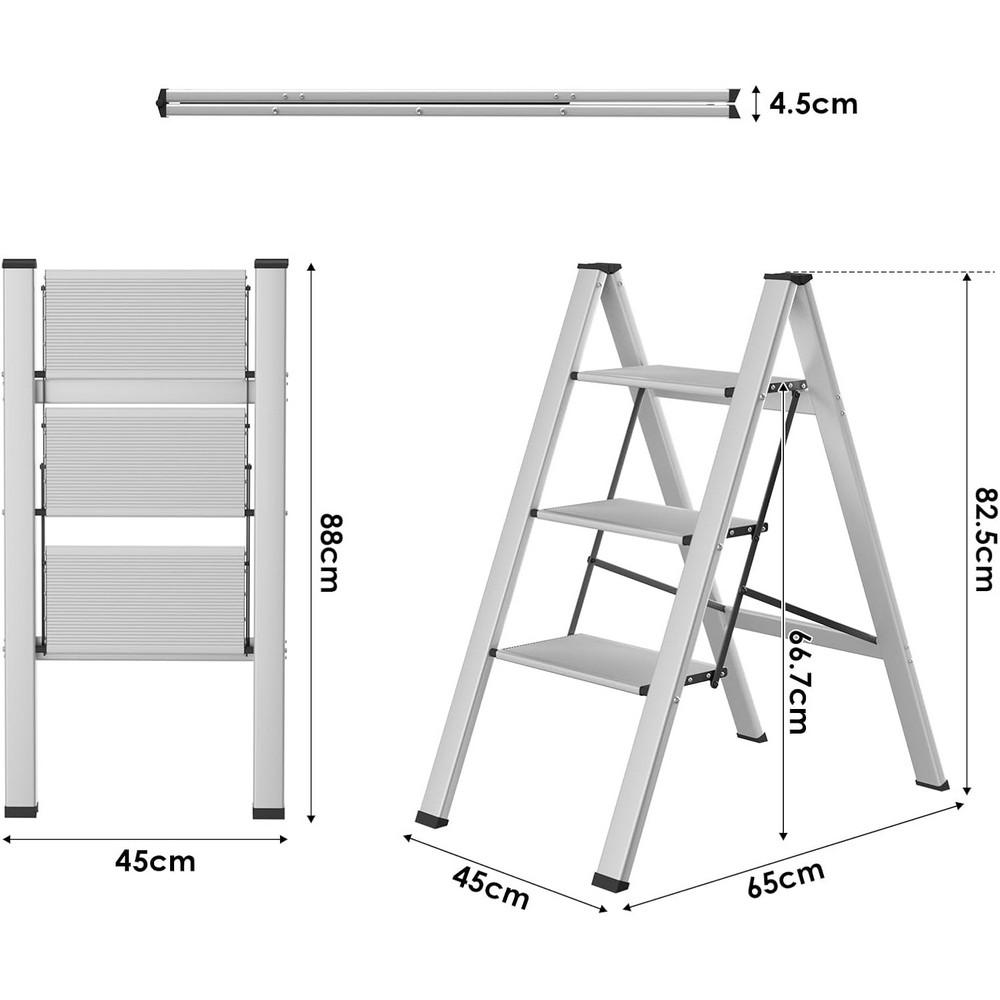 4.5cm

88cm

45cm

82.5cm

66.7cm

45cm

65cm