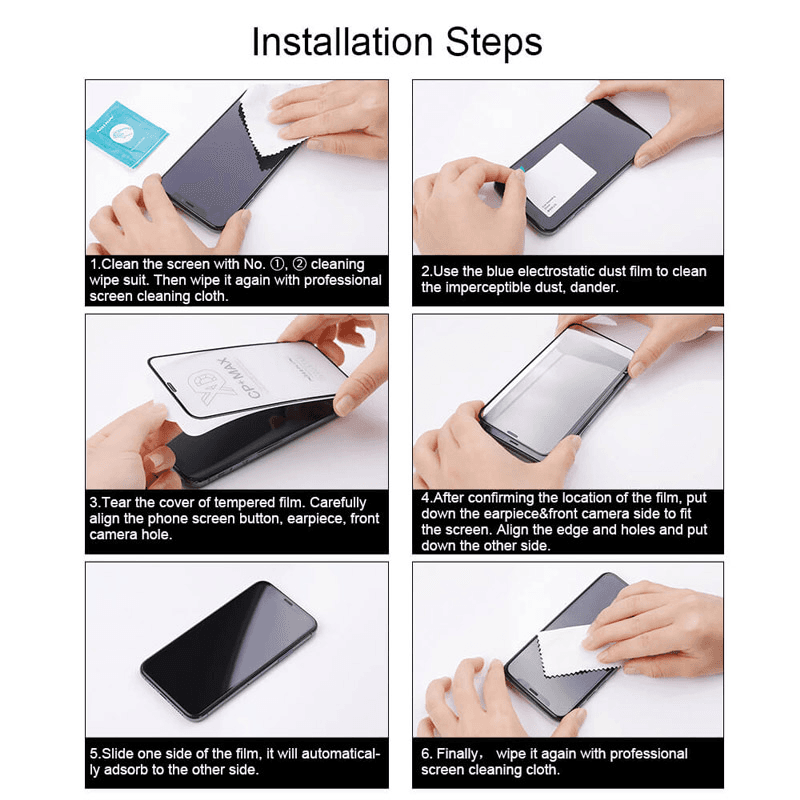 Installation Steps

1.Clean the screen with No. ①, ② cleaning wipe suit. Then wipe it again with professional screen cleaning cloth.

2.Use the blue electrostatic dust film to clean the imperceptible dust, dander.

CP+MAX

3.Tear the cover of tempered film. Carefully align the phone screen button, earpiece, front camera hole.

4.After confirming the location of the film, put down the earpiece&front camera side to fit the screen. Align the edge and holes and put down the other side.

5.Slide one side of the film, it will automatically adsorb to the other side.

6. Finally， wipe it again with professional screen cleaning cloth.