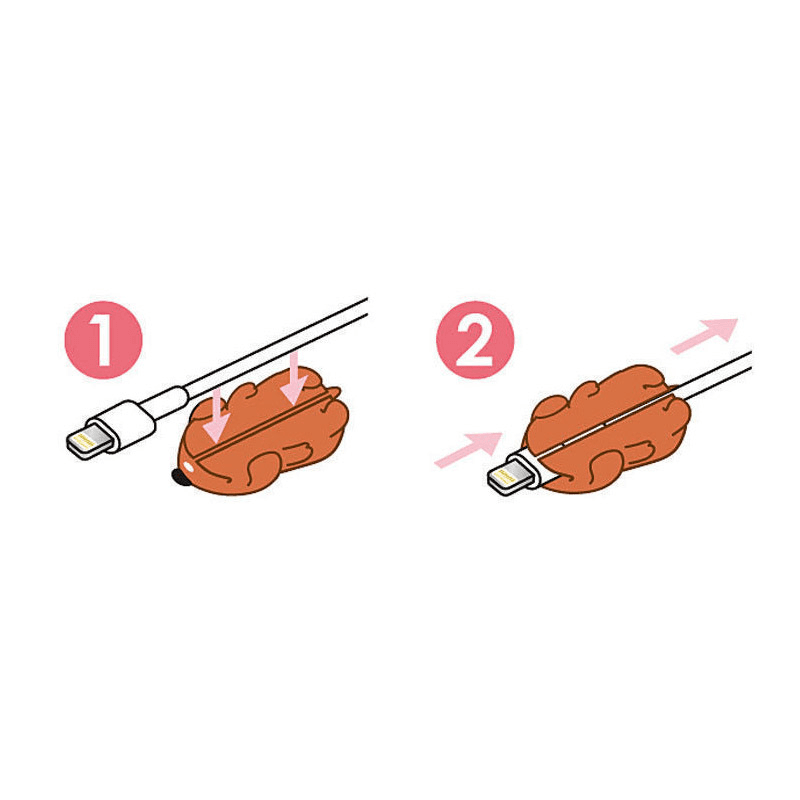 1

2