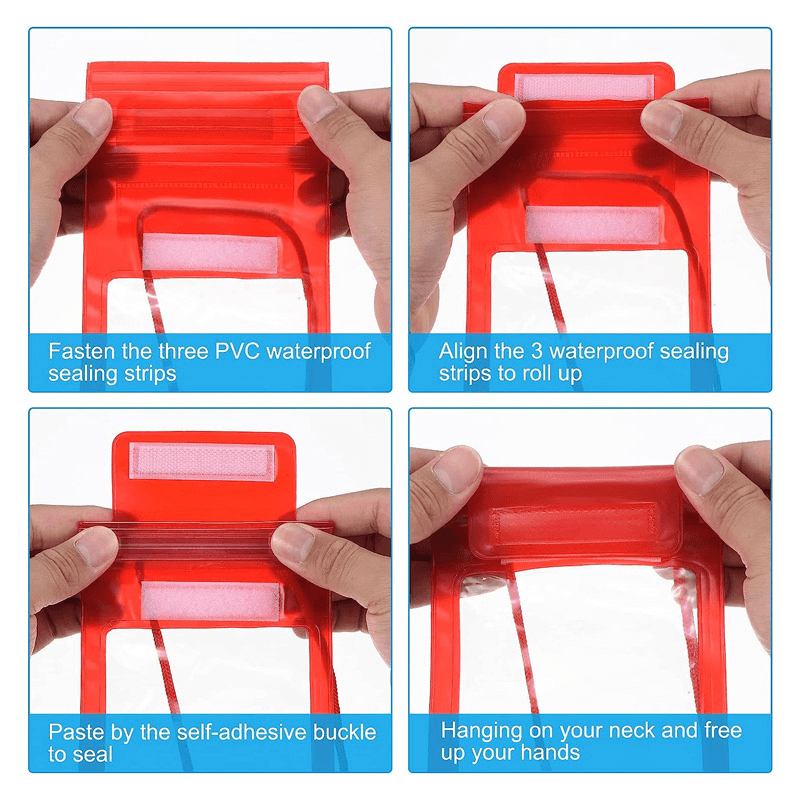 Fasten the three PVC waterproof sealing strips

Align the 3 waterproof sealing strips to roll up

Paste by the self-adhesive buckle to seal

Hanging on your neck and free up your hands