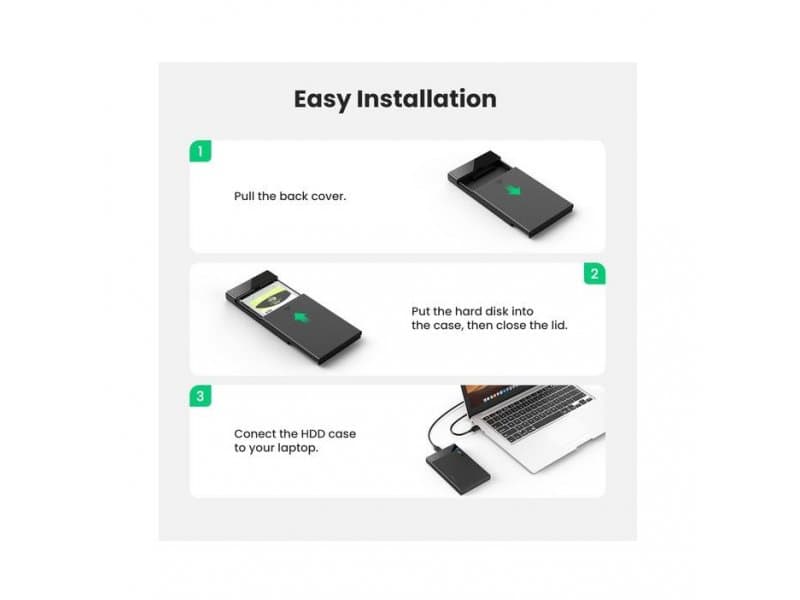 Easy Installation

1

Pull the back cover.

2

Put the hard disk into the case, then close the lid.

3

Conect the HDD case to your laptop.