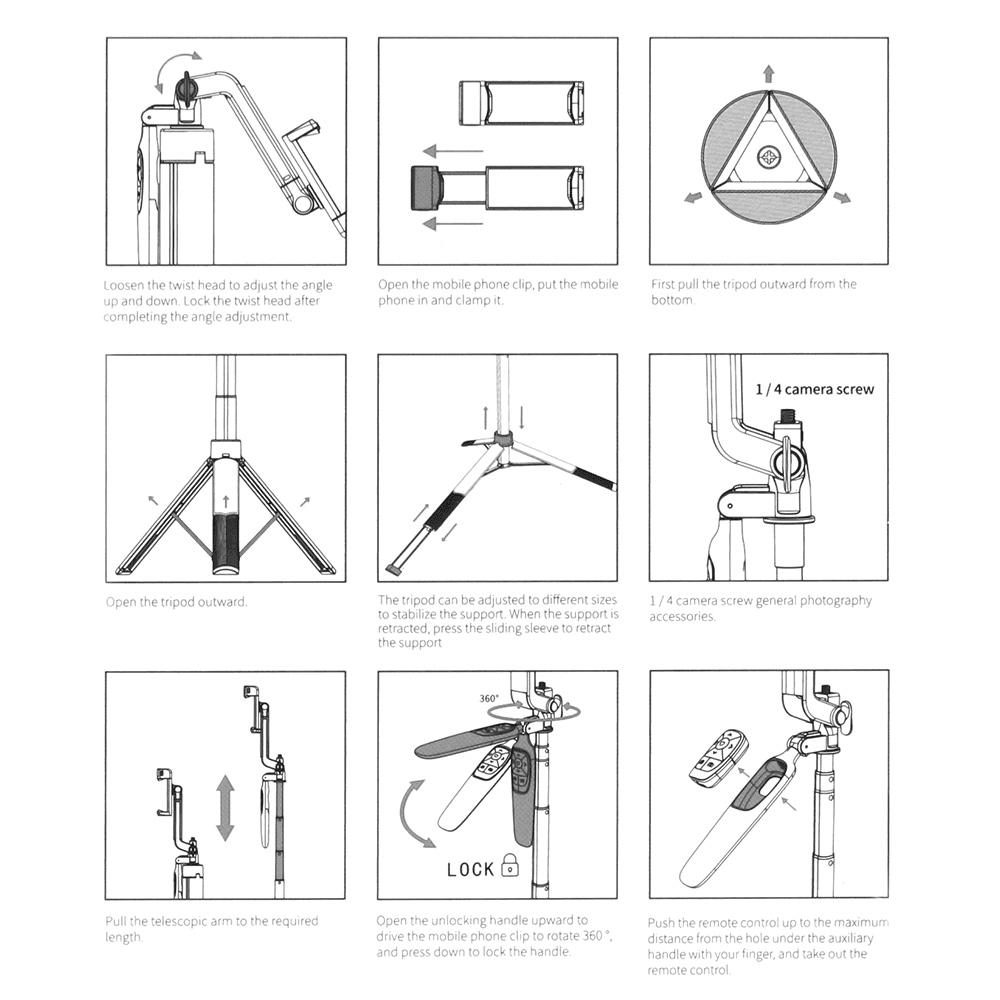 Loosen the twist head to adjust the angle up and down. Lock the twist head after completing the angle adjustment.

Open the mobile phone clip, put the mobile phone in and clamp it.

First pull the tripod outward from the bottom.

Open the tripod outward.

The tripod can be adjusted to different sizes to stabilize the support. When the support is retracted, press the sliding sleeve to retract the support

1 / 4 camera screw

1 / 4 camera screw general photography accessories.

Pull the telescopic arm to the required length.

360°

LOCK

Open the unlocking handle upward to drive the mobile phone clip to rotate 360 °, and press down to lock the handle.

Push the remote control up to the maximum distance from the hole under the auxiliary handle with your finger, and take out the remote control.