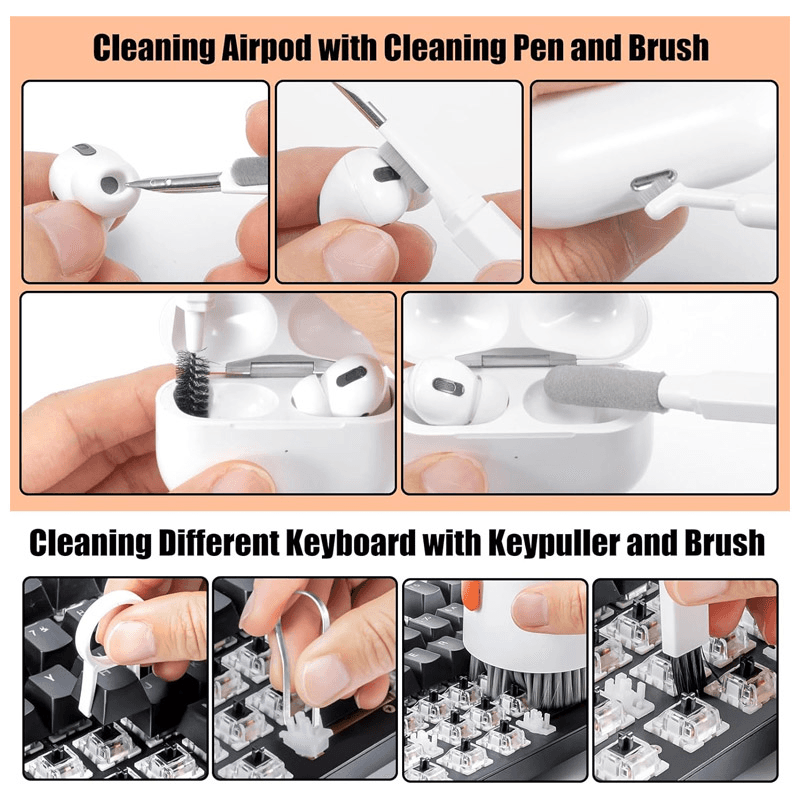 Cleaning Airpod with Cleaning Pen and Brush

Cleaning Different Keyboard with Keypuller and Brush