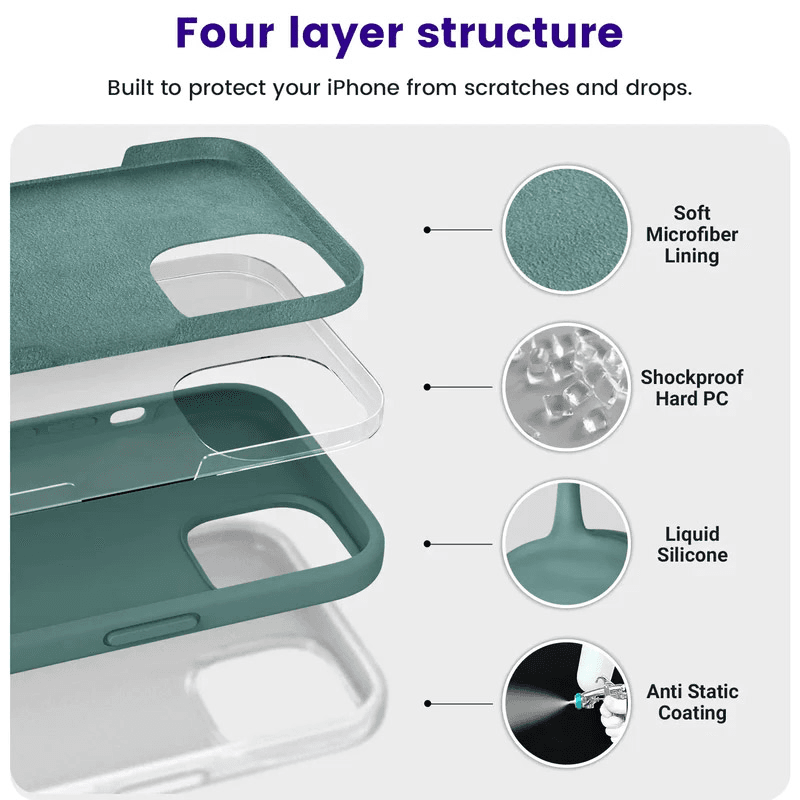 Four layer structure

Built to protect your iPhone from scratches and drops.

Soft Microfiber Lining

Shockproof Hard PC

Liquid Silicone

Anti Static Coating