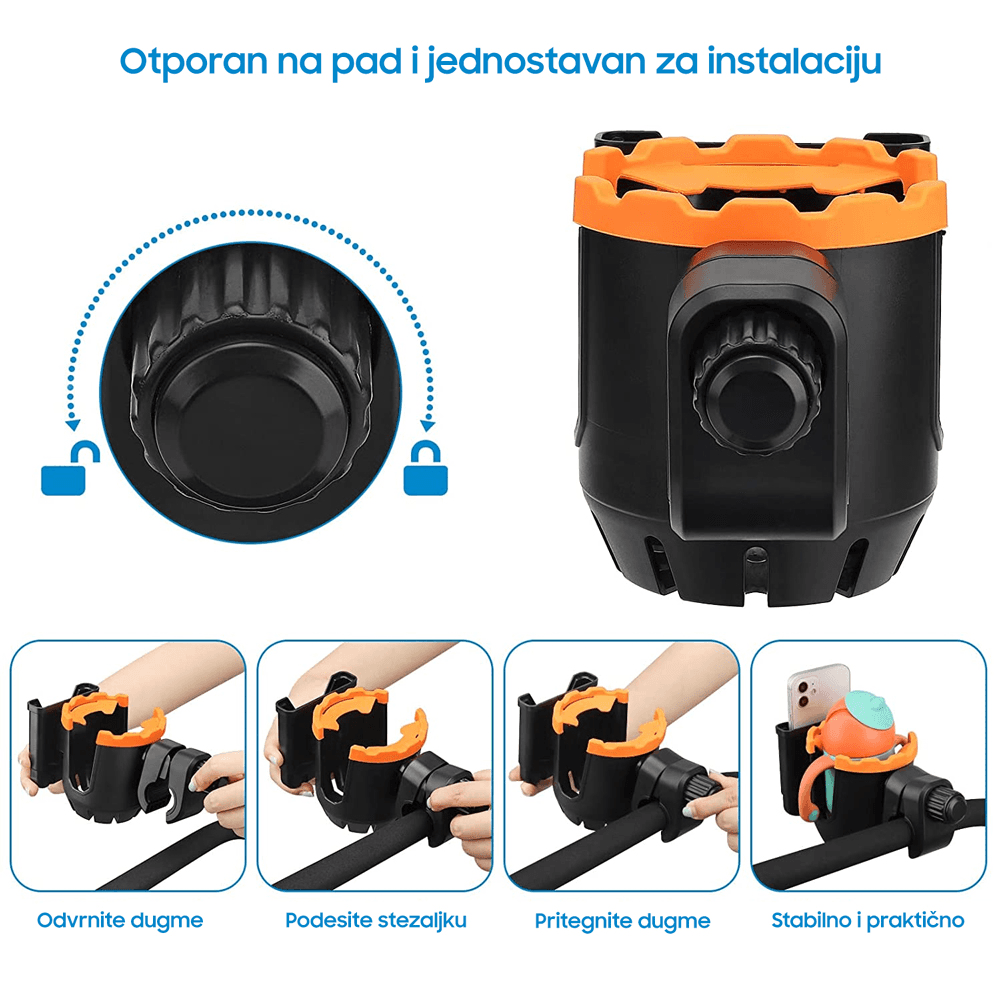 Otporan na pad i jednostavan za instalaciju

Odvrnite dugme

Podesite stezaljku

Pritegnite dugme

Stabilno i praktično