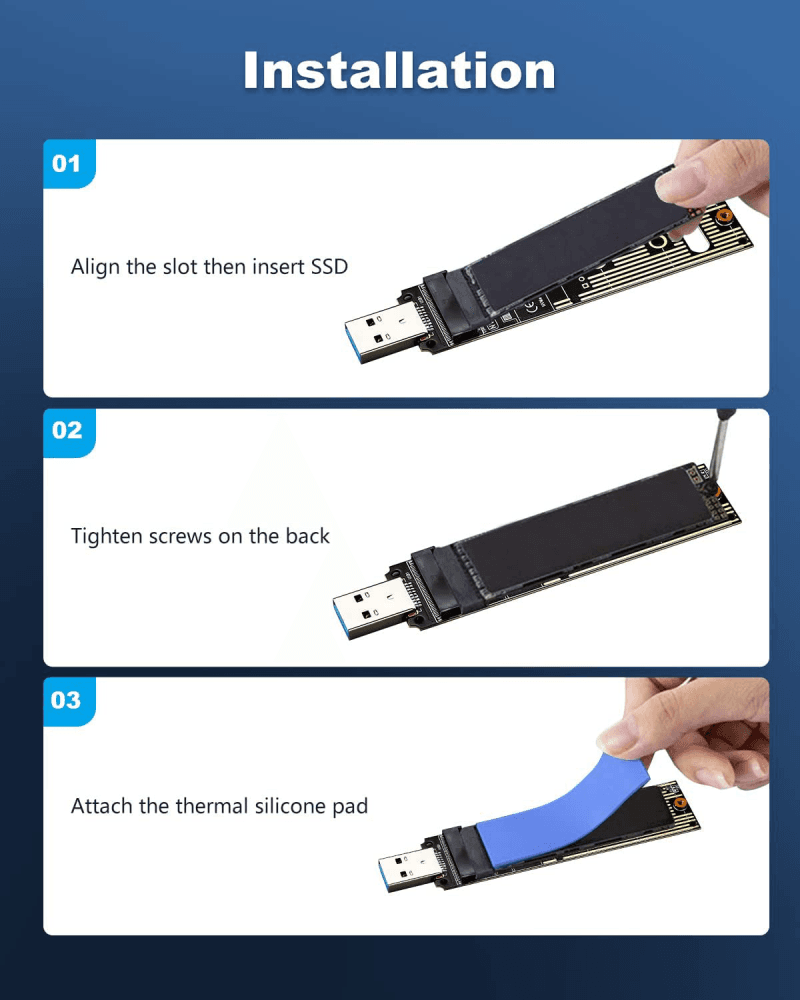 Installation

01

Align the slot then insert SSD

02

Tighten screws on the back

03

Attach the thermal silicone pad