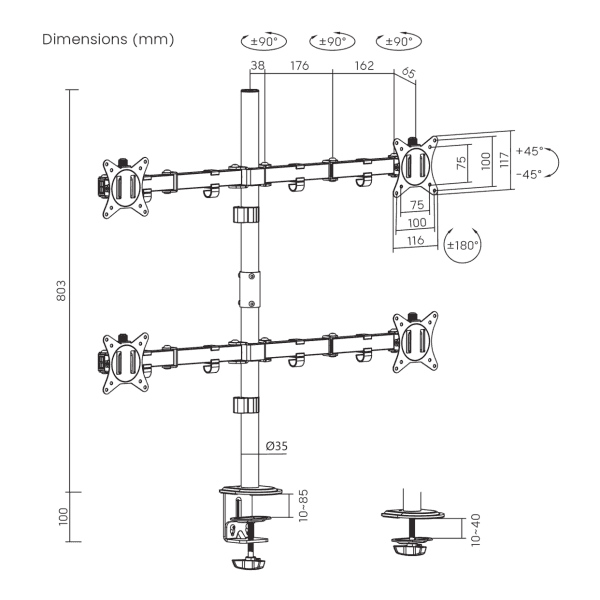 Dimensions (mm)

±90°
±90°
±90°

38
176
162
65

75
100
117
+45°
-45°

75
100
116
±180°

803

Ø35

100
10~85
10~40