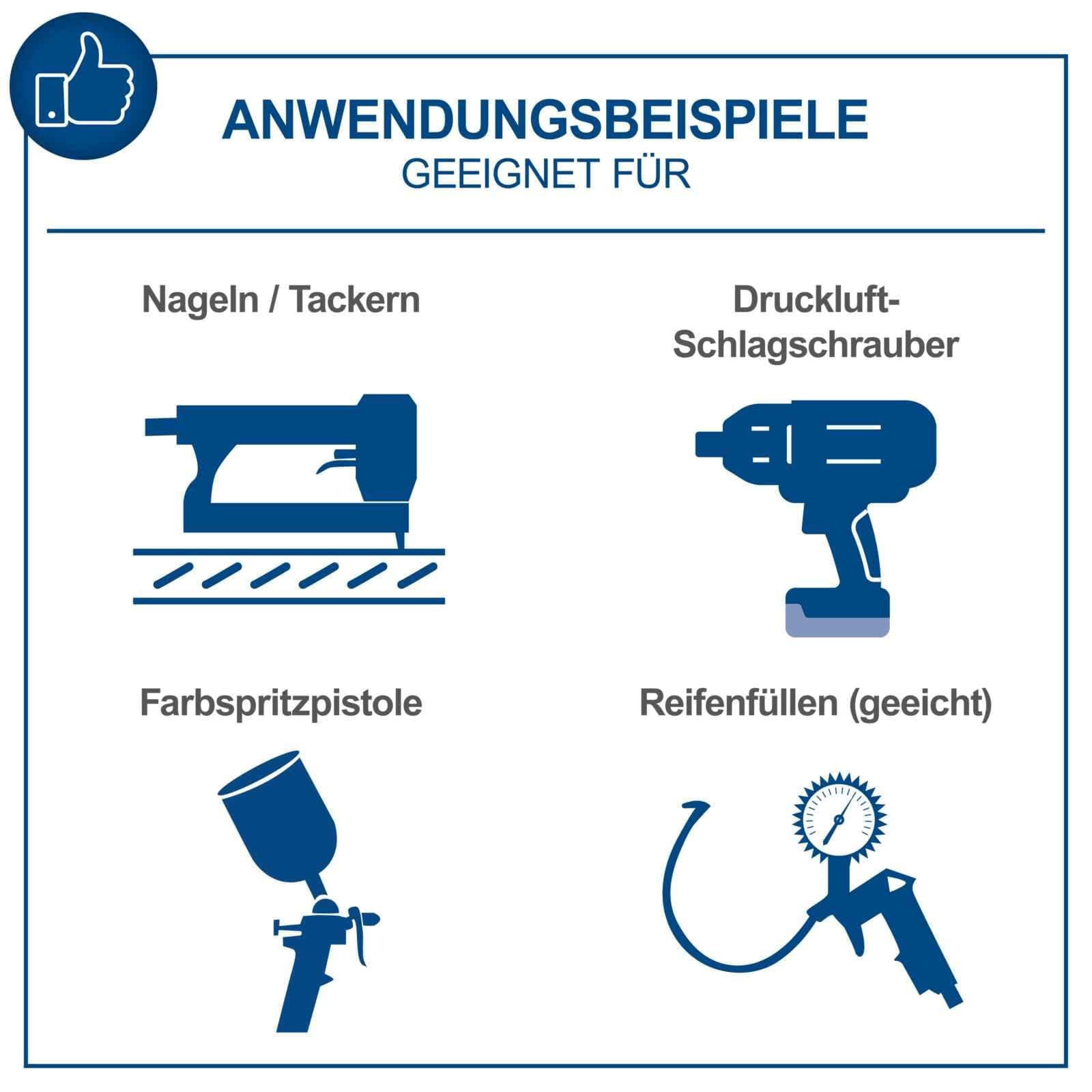 ANWENDUNGSBEISPIELE
GEEIGNET FÜR

Nageln / Tackern

Druckluft-Schlagschrauber

Farbspritzpistole

Reifenfüllen (geeicht)