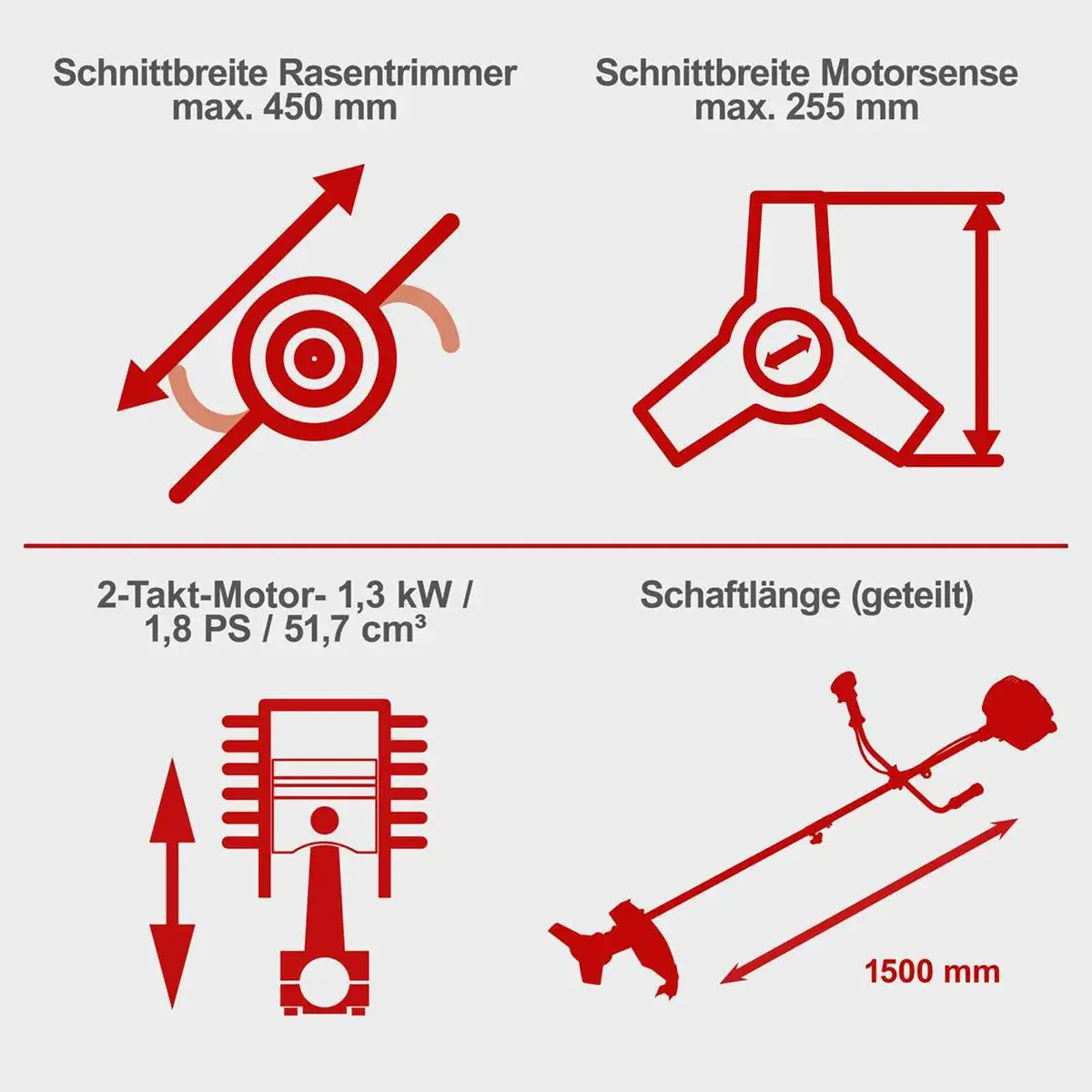 Schnittbreite Rasentrimmer max. 450 mm

Schnittbreite Motorsense max. 255 mm

2-Takt-Motor- 1,3 kW / 1,8 PS / 51,7 cm³

Schaftlänge (geteilt)

1500 mm