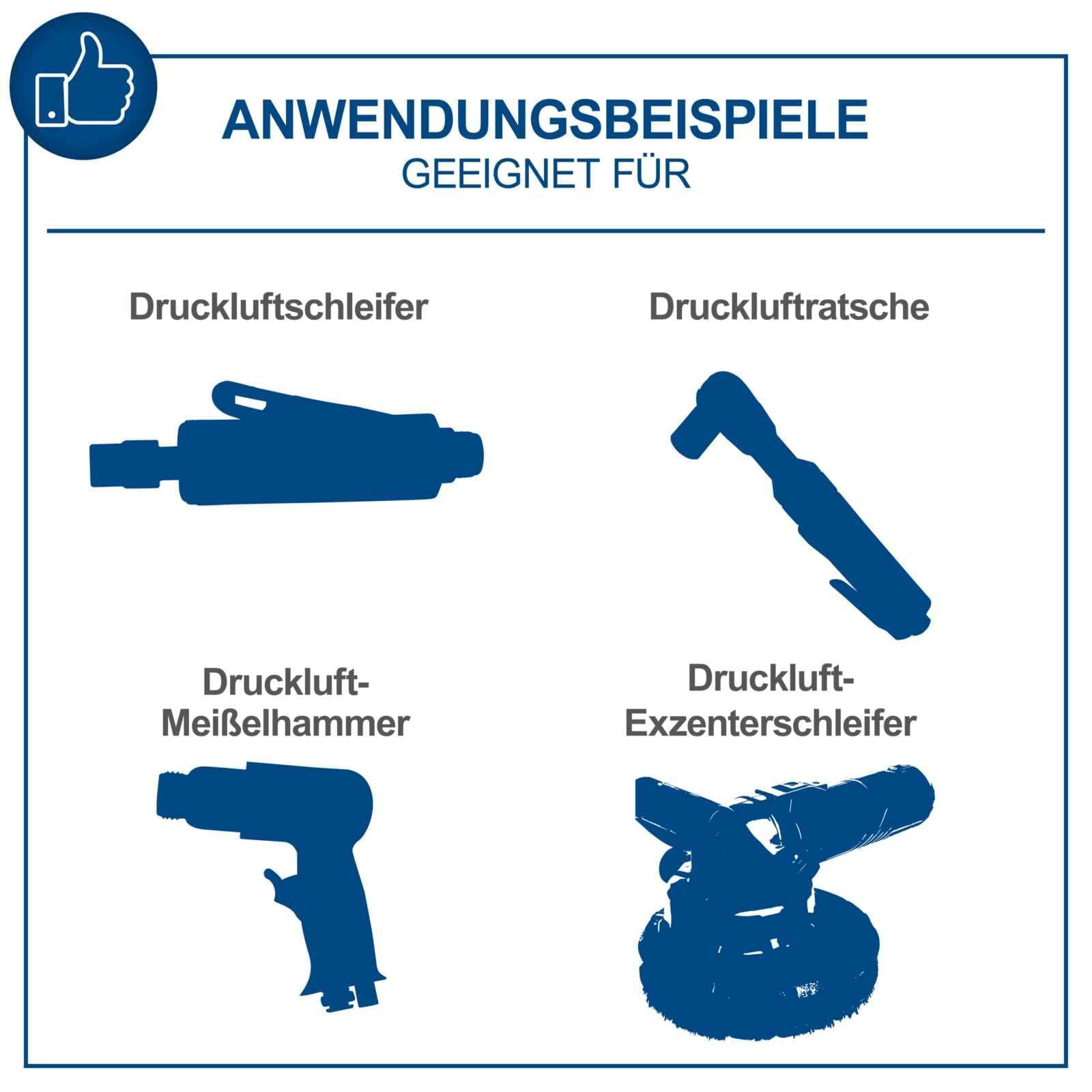 ANWENDUNGSBEISPIELE
GEEIGNET FÜR

Druckluftschleifer

Druckluftratsche

Druckluft-Meißelhammer

Druckluft-Exzenterschleifer