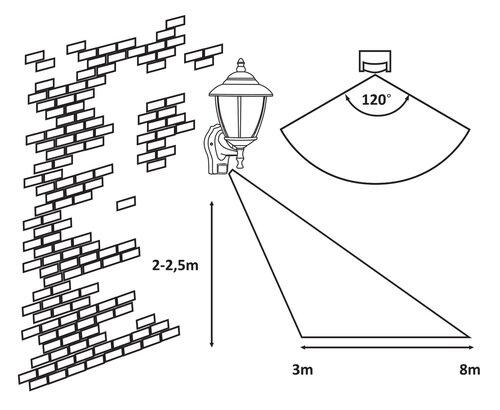 120°

2-2,5m

3m

8m