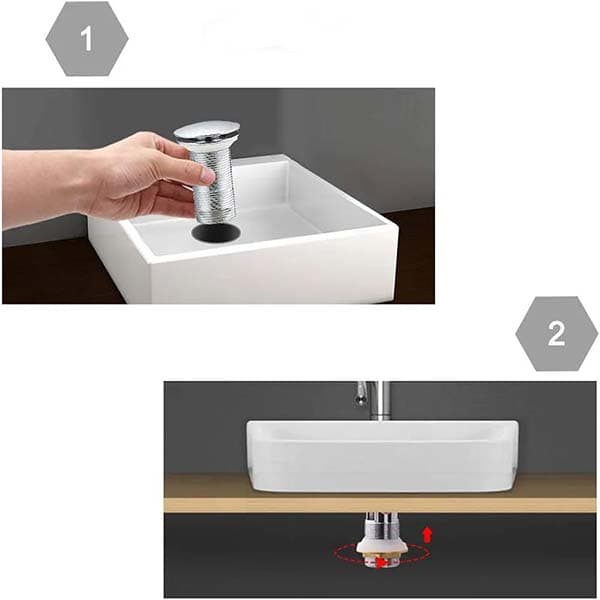 1

2