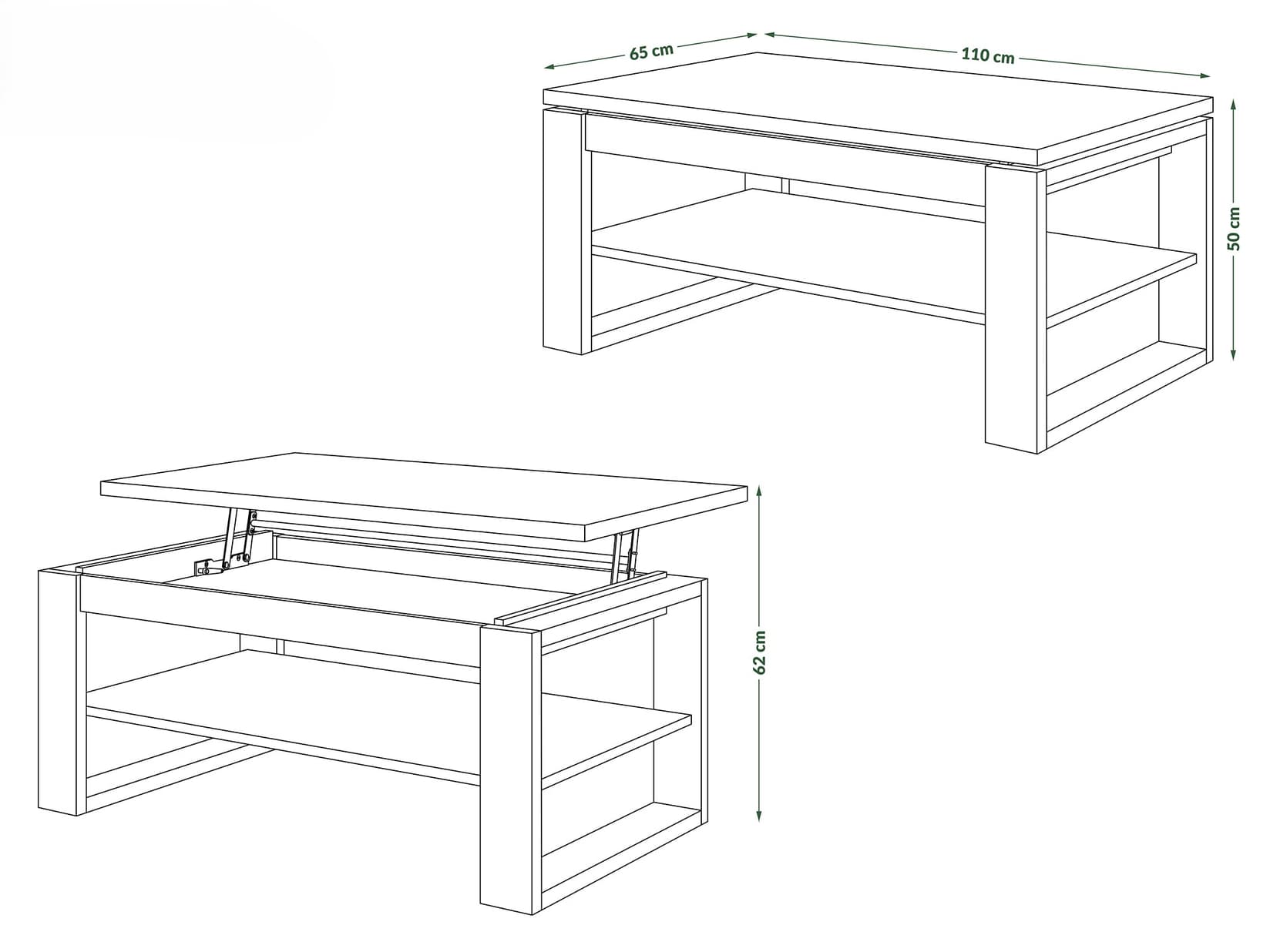 65 cm
110 cm
50 cm
62 cm