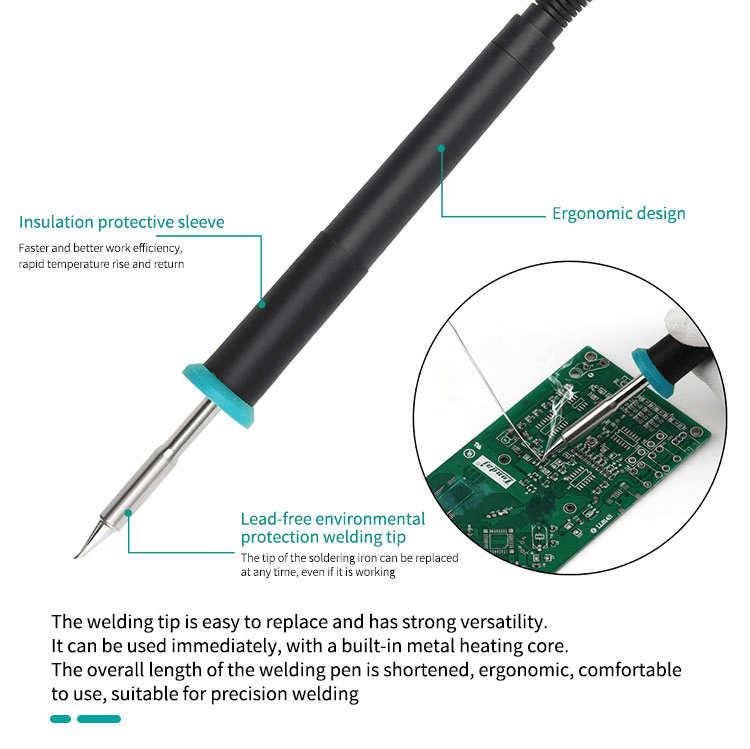 Insulation protective sleeve
Faster and better work efficiency, rapid temperature rise and return

Ergonomic design

Lead-free environmental protection welding tip
The tip of the soldering iron can be replaced at any time, even if it is working

The welding tip is easy to replace and has strong versatility.
It can be used immediately, with a built-in metal heating core.
The overall length of the welding pen is shortened, ergonomic, comfortable to use, suitable for precision welding