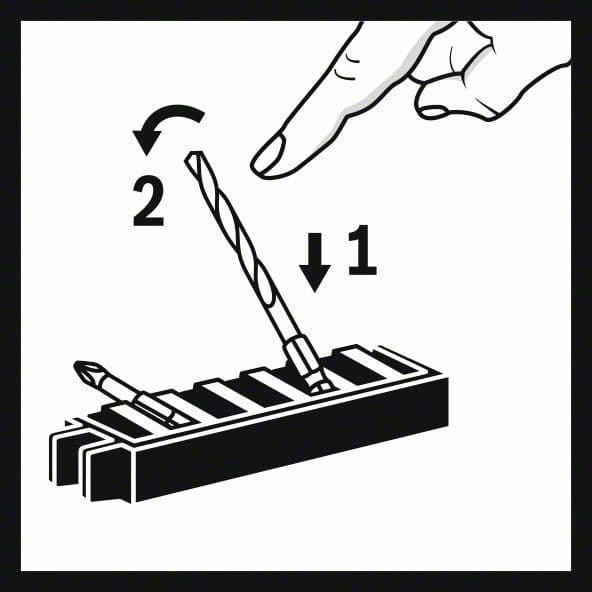 2

1