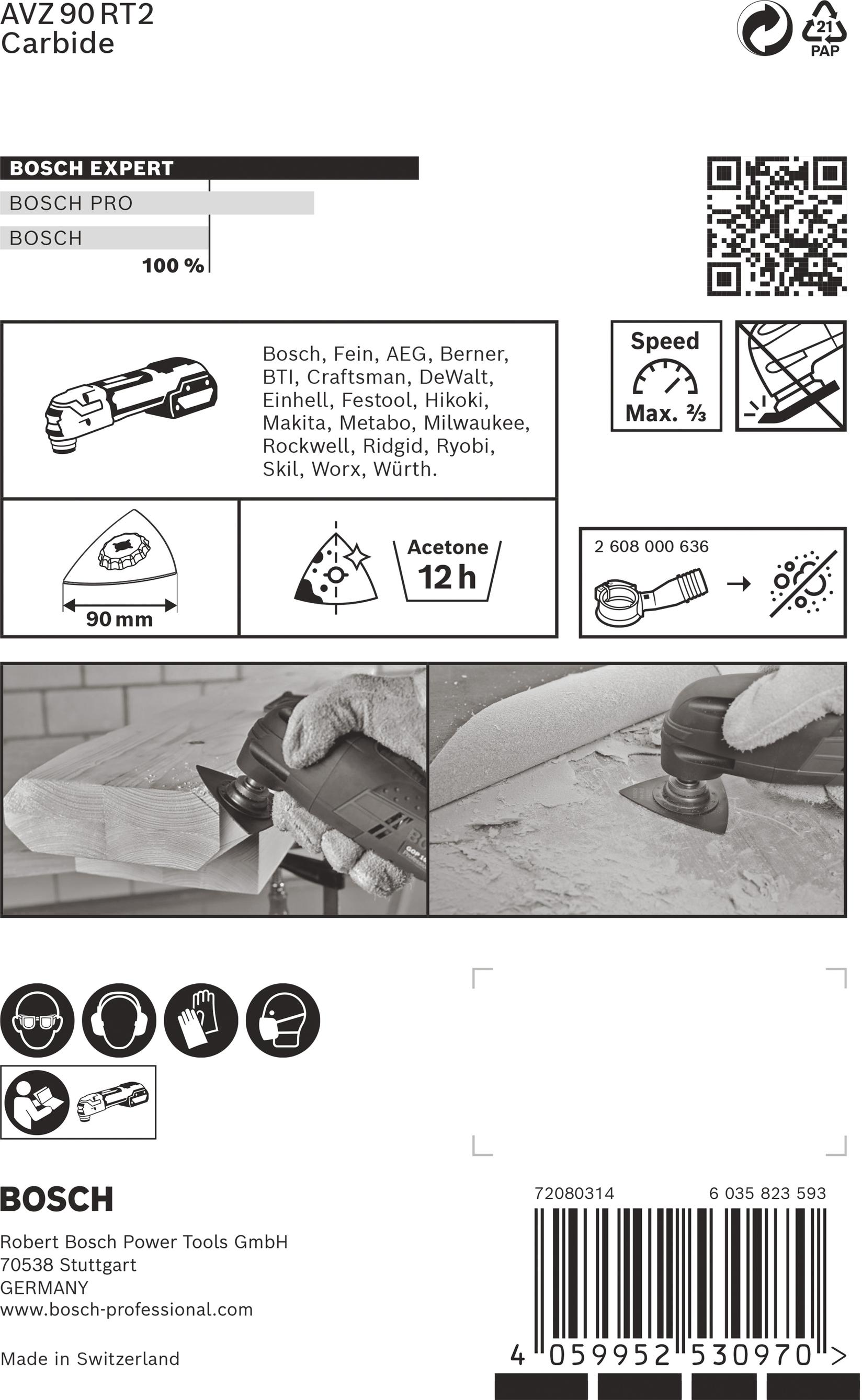 AVZ 90 RT2
Carbide

21
PAP

BOSCH EXPERT
BOSCH PRO
BOSCH
100 %

Bosch, Fein, AEG, Berner, BTI, Craftsman, DeWalt, Einhell, Festool, Hikoki, Makita, Metabo, Milwaukee, Rockwell, Ridgid, Ryobi, Skil, Worx, Würth.

Speed
Max. ⅔

90 mm

Acetone
12 h

2 608 000 636

BOSCH

Robert Bosch Power Tools GmbH
70538 Stuttgart
GERMANY
www.bosch-professional.com

Made in Switzerland

72080314
6 035 823 593

4 059952 530970 >