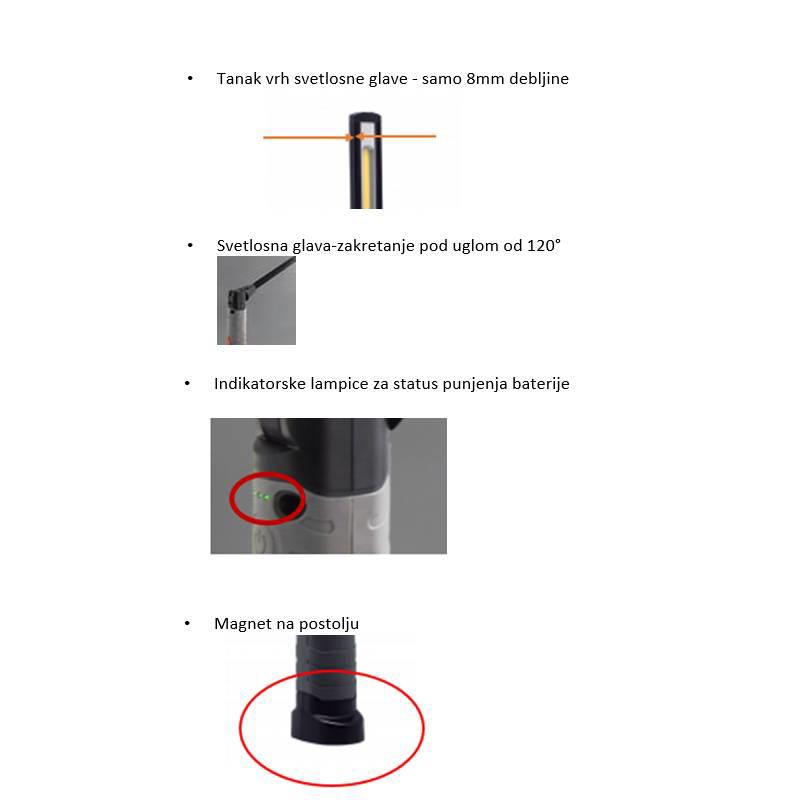 • Tanak vrh svetlosne glave - samo 8mm debljine

• Svetlosna glava-zakretanje pod uglom od 120°

• Indikatorske lampice za status punjenja baterije

• Magnet na postolju