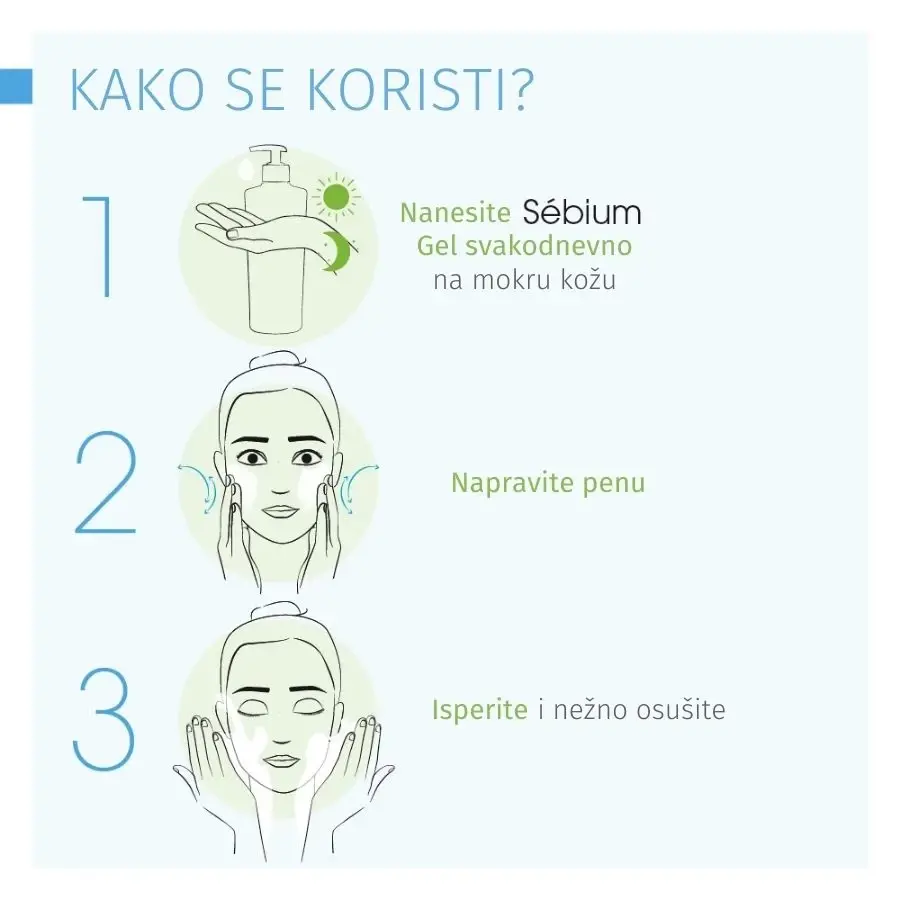 KAKO SE KORISTI?

1

Nanesite Sébium Gel svakodnevno na mokru kožu

2

Napravite penu

3

Isperite i nežno osušite