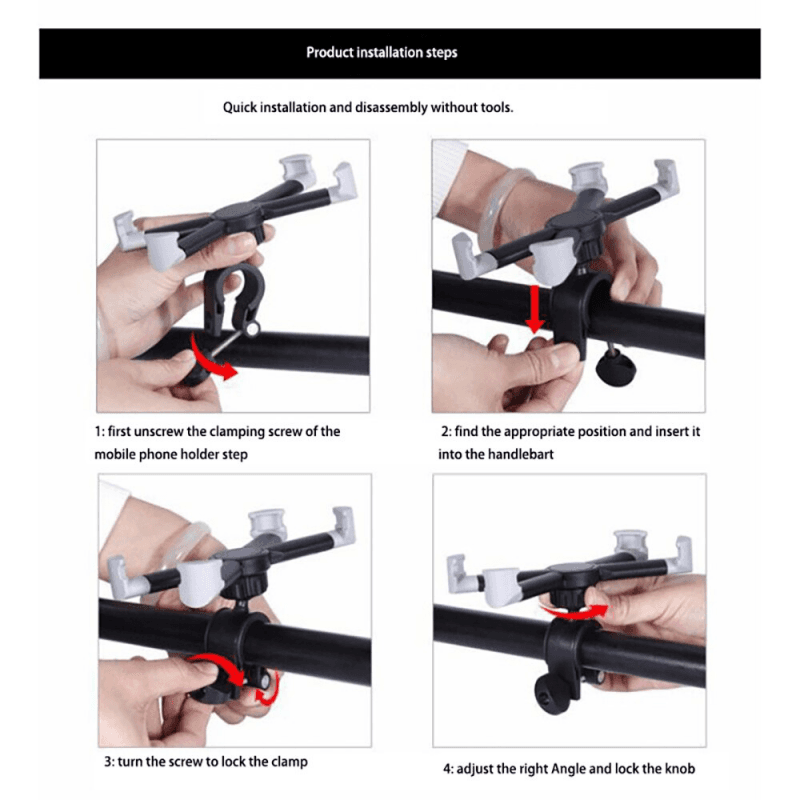 Product installation steps

Quick installation and disassembly without tools.

1: first unscrew the clamping screw of the mobile phone holder step

2: find the appropriate position and insert it into the handlebart

3: turn the screw to lock the clamp

4: adjust the right Angle and lock the knob