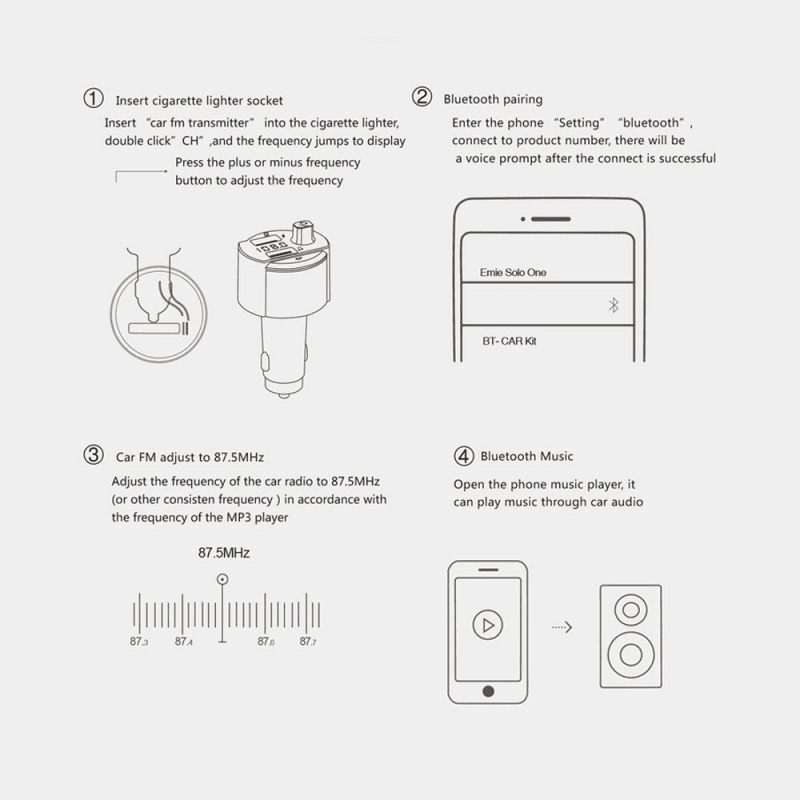 ① Insert cigarette lighter socket

Insert "car fm transmitter" into the cigarette lighter, double click" CH" ,and the frequency jumps to display

Press the plus or minus frequency button to adjust the frequency

② Bluetooth pairing

Enter the phone "Setting" "bluetooth", connect to product number, there will be a voice prompt after the connect is successful

Emie Solo One

BT- CAR Kit

③ Car FM adjust to 87.5MHz

Adjust the frequency of the car radio to 87.5MHz (or other consisten frequency ) in accordance with the frequency of the MP3 player

87.5MHz

87.3 87.4 87.6 87.7

④ Bluetooth Music

Open the phone music player, it can play music through car audio