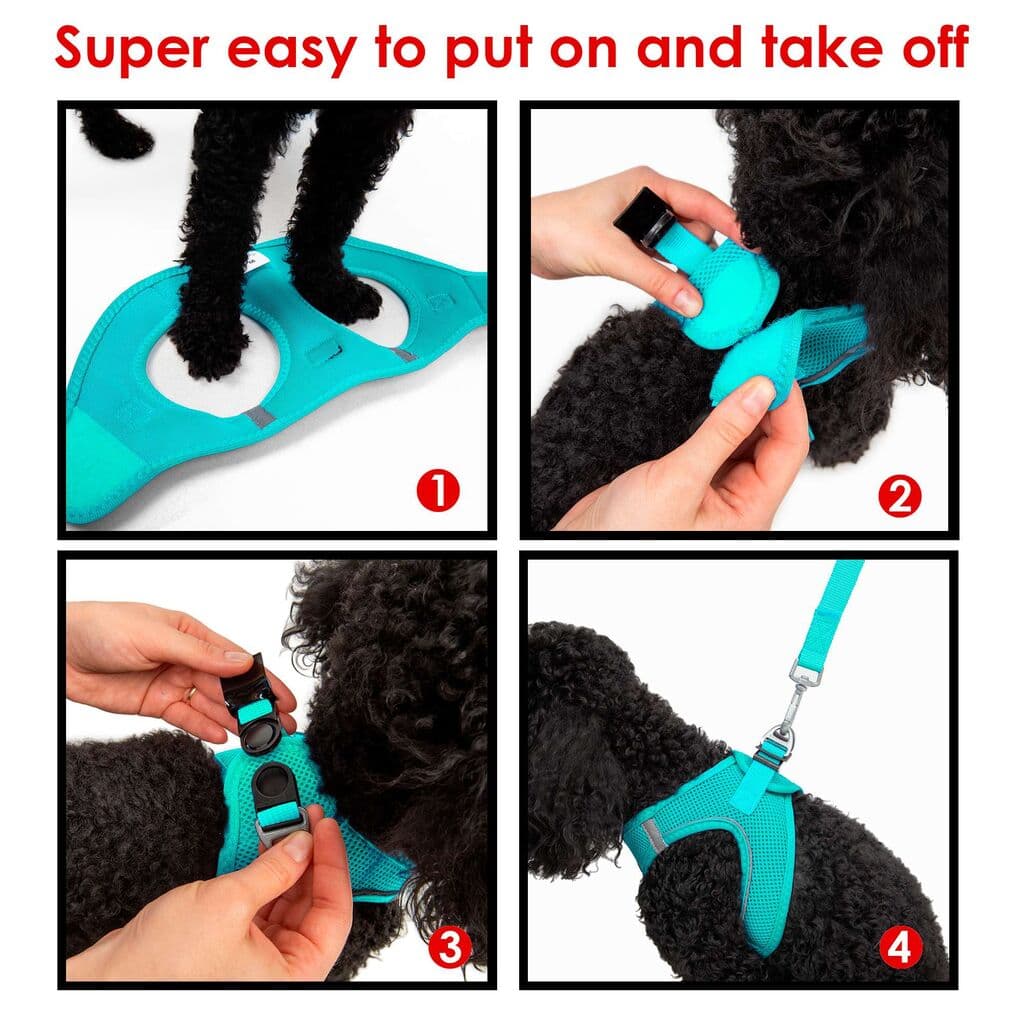 Super easy to put on and take off

1

2

3

4