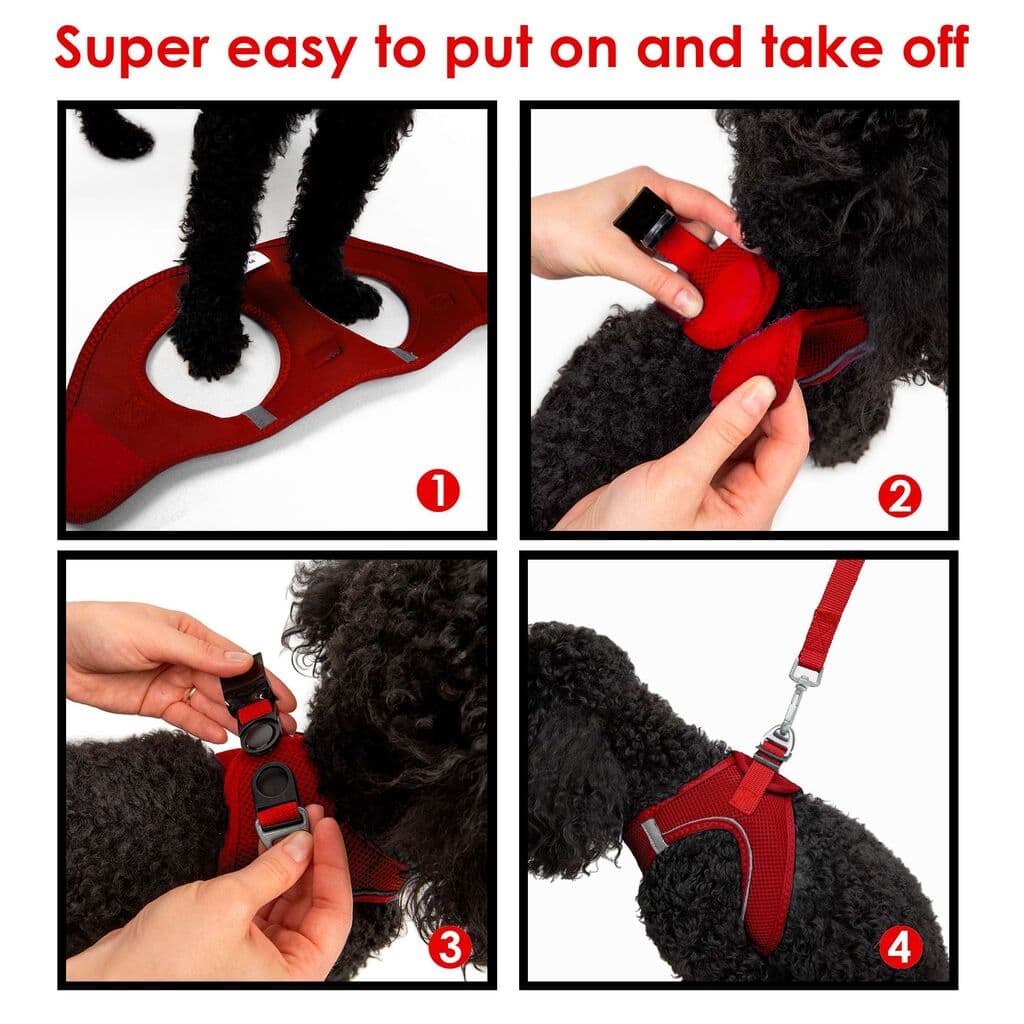 Super easy to put on and take off

1

2

3

4