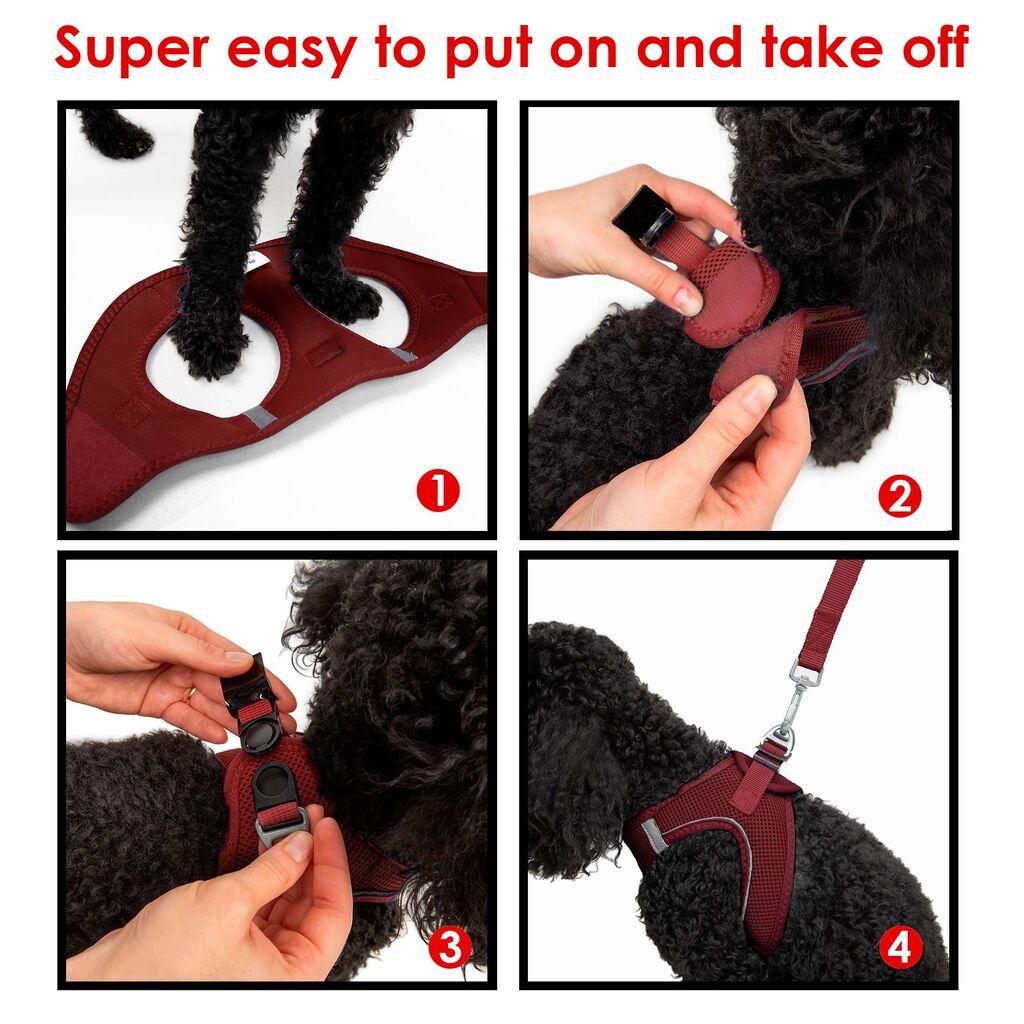 Super easy to put on and take off

1

2

3

4