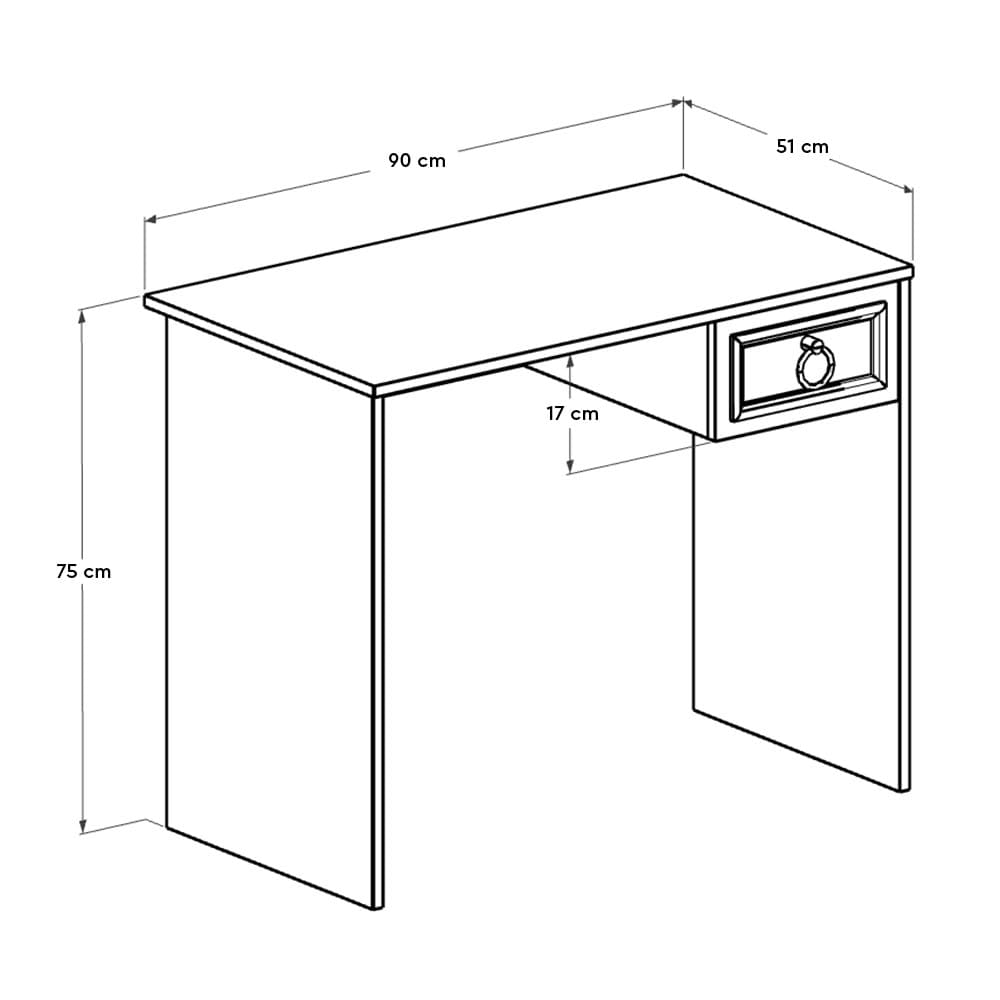 90 cm

51 cm

17 cm

75 cm