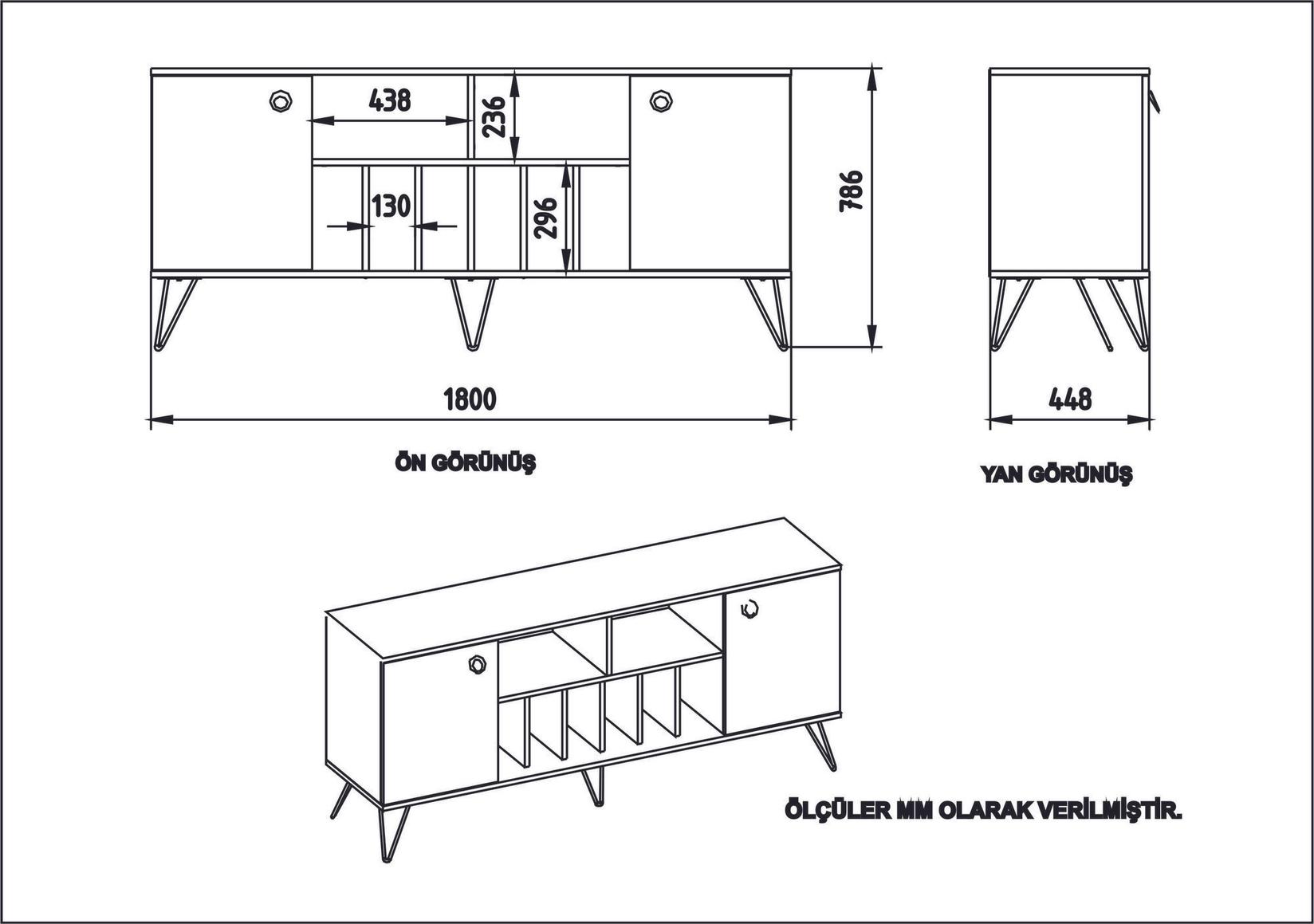 438
236
130
296
786
1800
448

ÖN GÖRÜNÜŞ

YAN GÖRÜNÜŞ

ÖLÇÜLER MM OLARAK VERİLMİŞTİR.