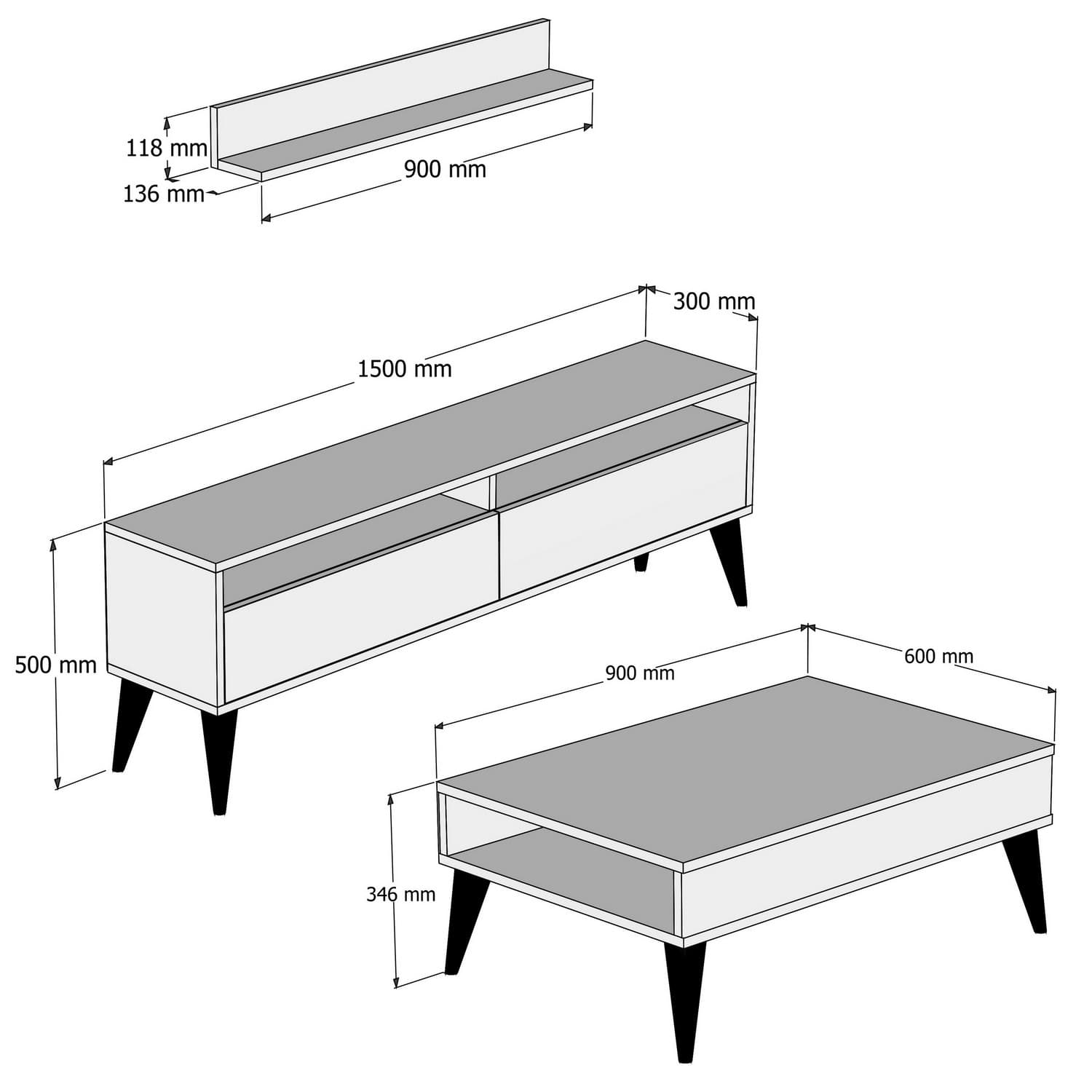 118 mm
136 mm
900 mm

300 mm
1500 mm
500 mm

900 mm
600 mm
346 mm