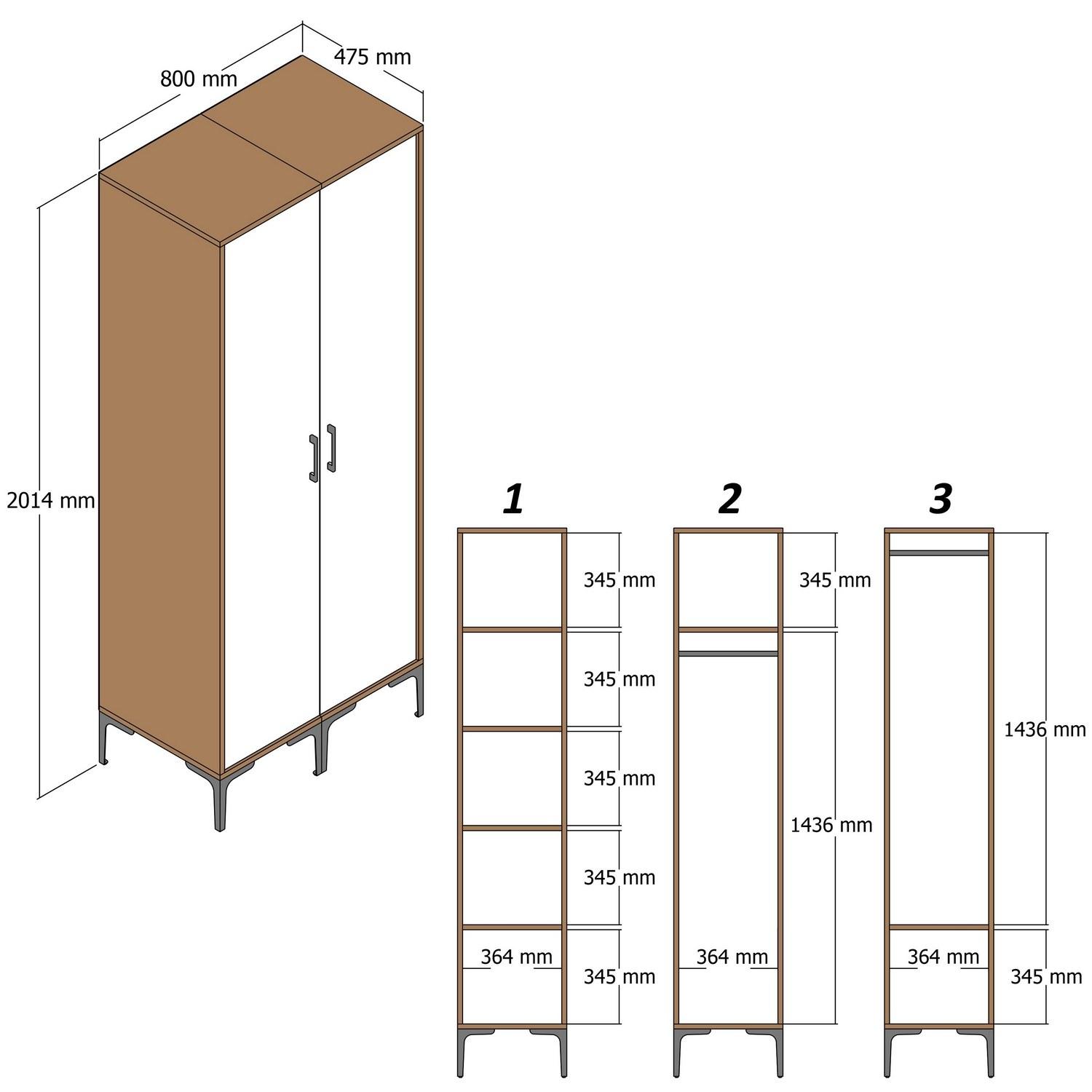 800 mm
475 mm
2014 mm

1
345 mm
345 mm
345 mm
345 mm
364 mm
345 mm

2
345 mm
1436 mm
364 mm

3
1436 mm
364 mm
345 mm