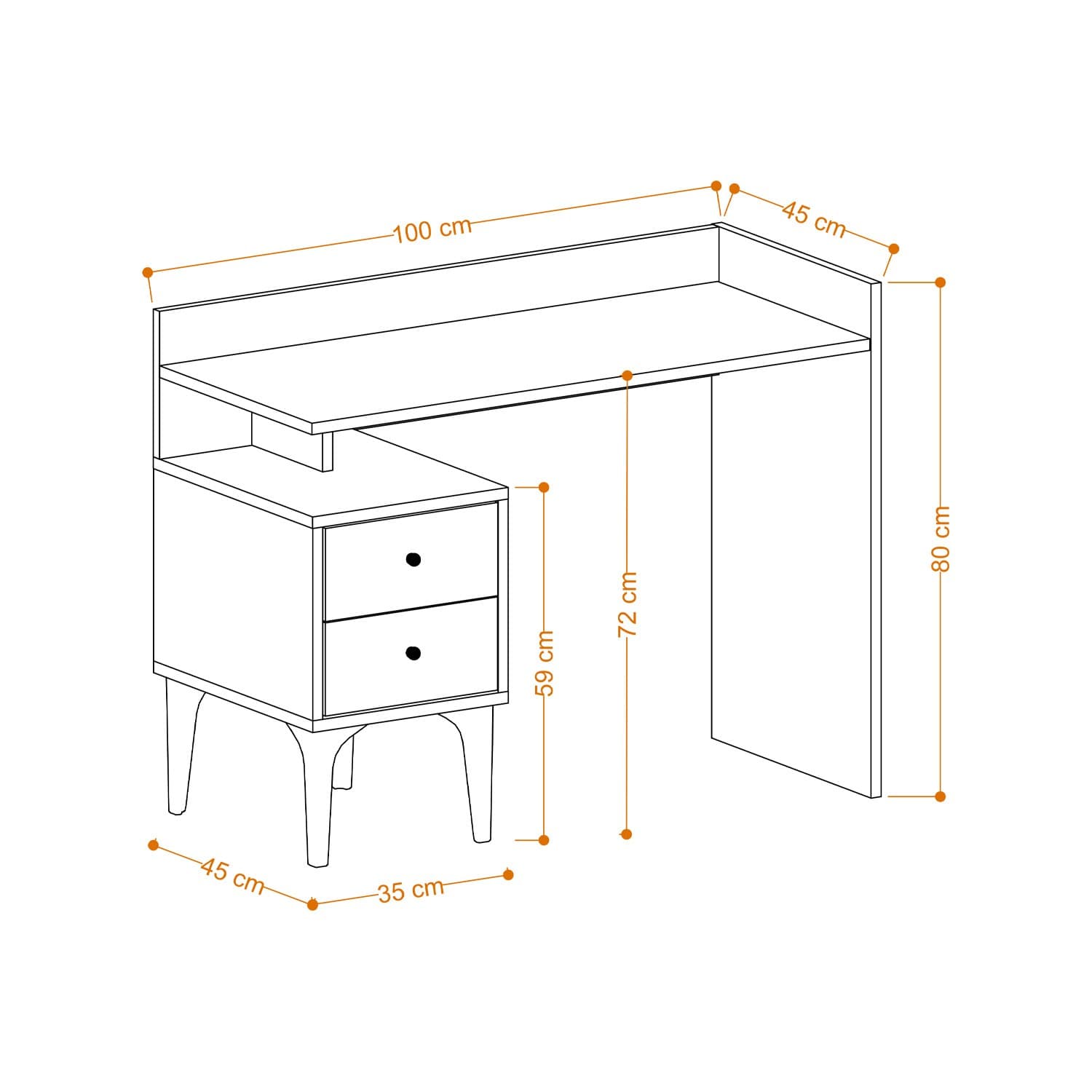 100 cm
45 cm
80 cm
72 cm
59 cm
45 cm
35 cm